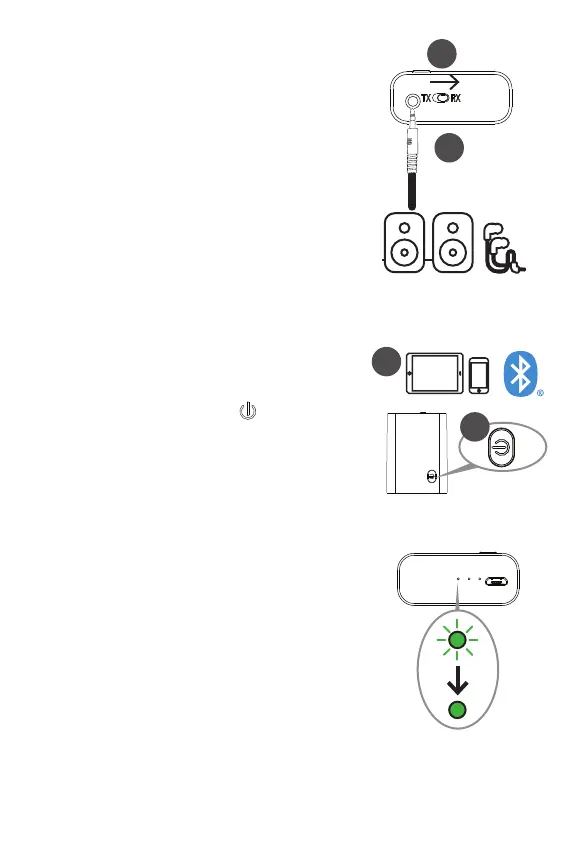 TX RX