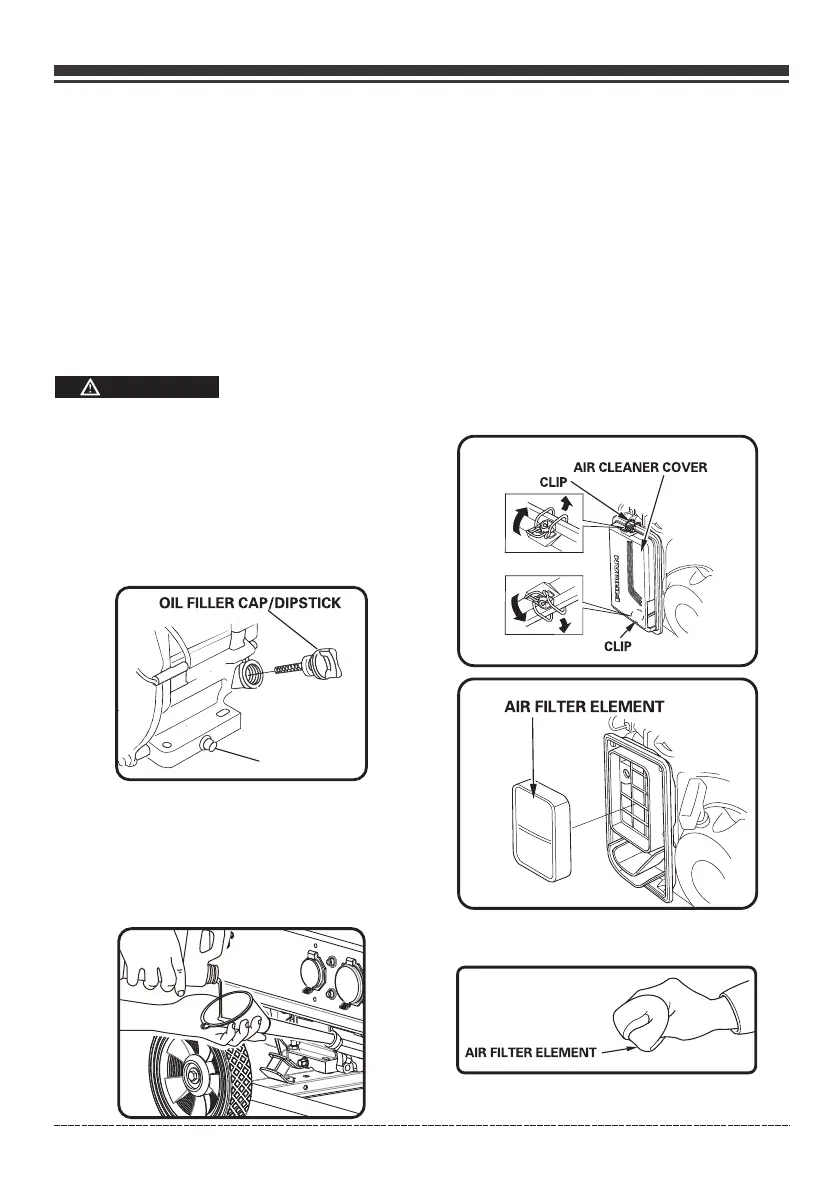 OIL FILLER CAP/DIPSTICK

AIR CLEANER COVER

CLIP

CLIP

AIR FILTER ELEMENT

AIR FILTER ELEMENT