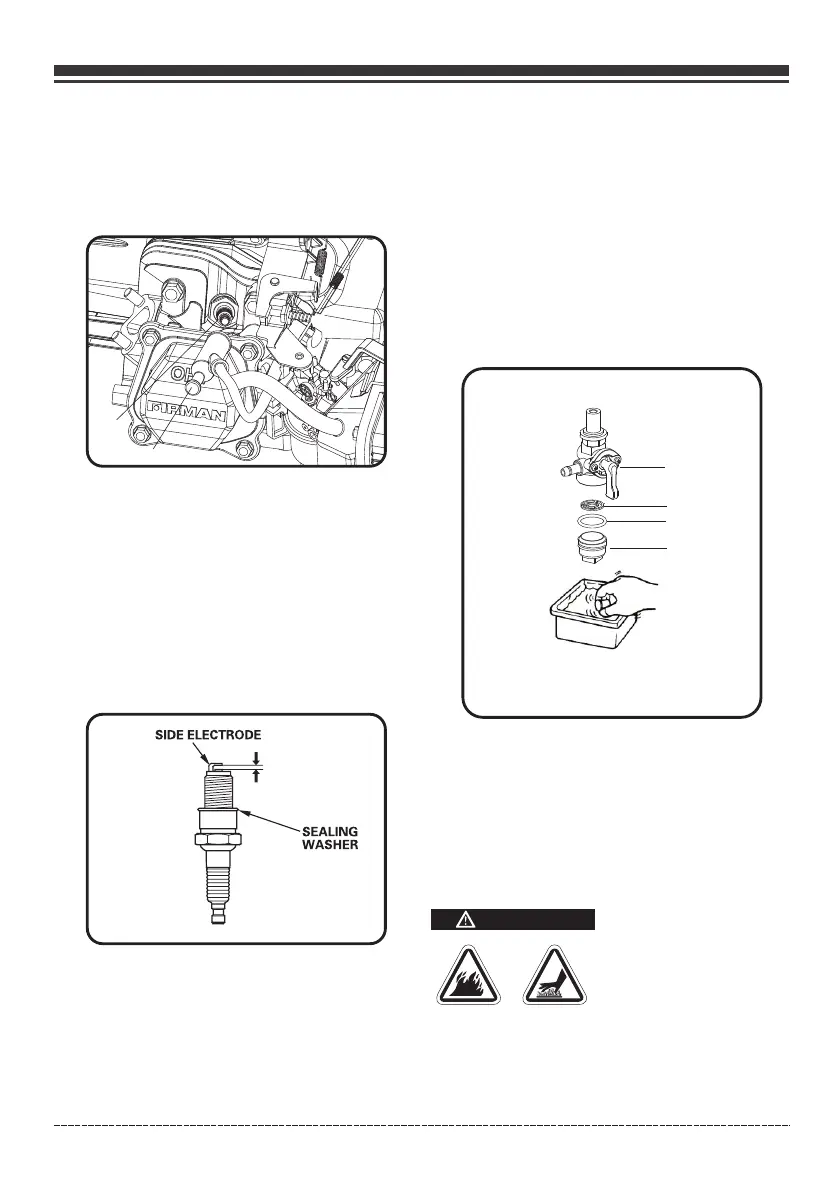 FIRMAN

SIDE ELECTRODE

SEALING WASHER