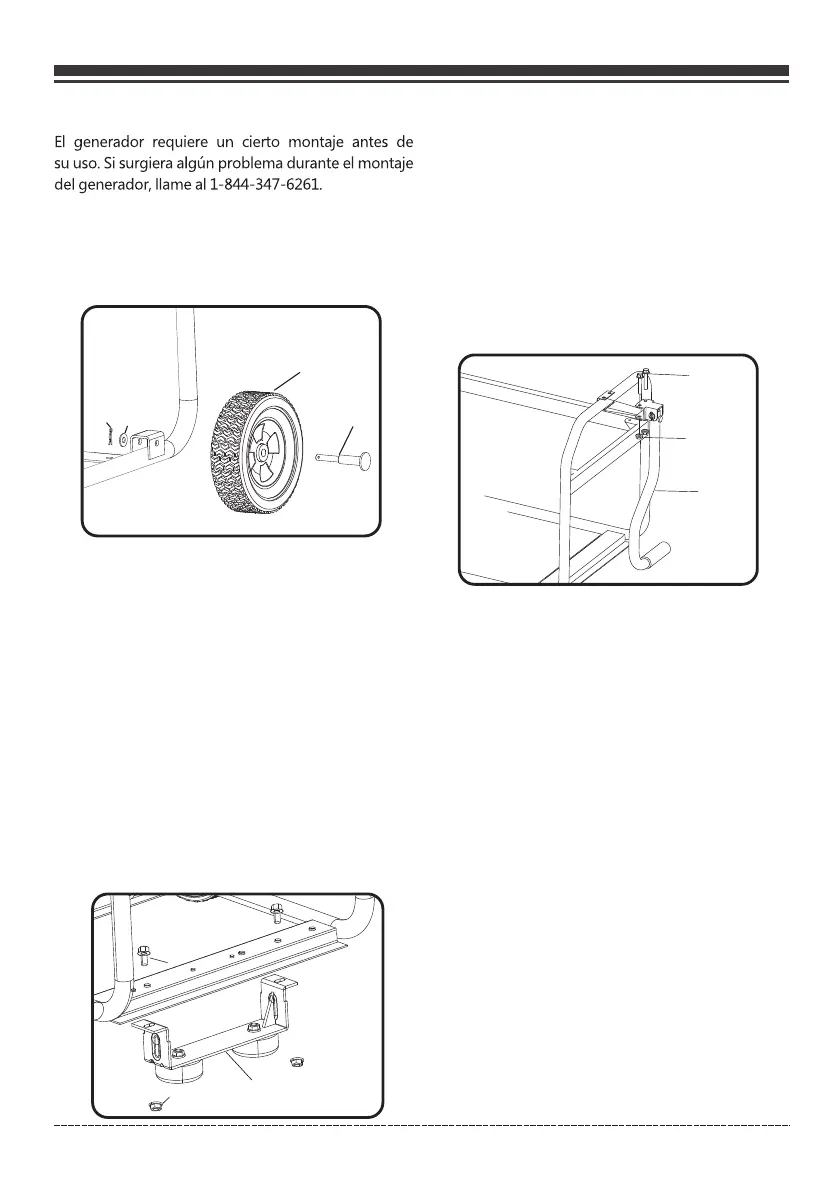 El generador requiere un cierto montaje antes de su uso. Si surgiera algún problema durante el montaje del generador, llame al 1-844-347-6261.