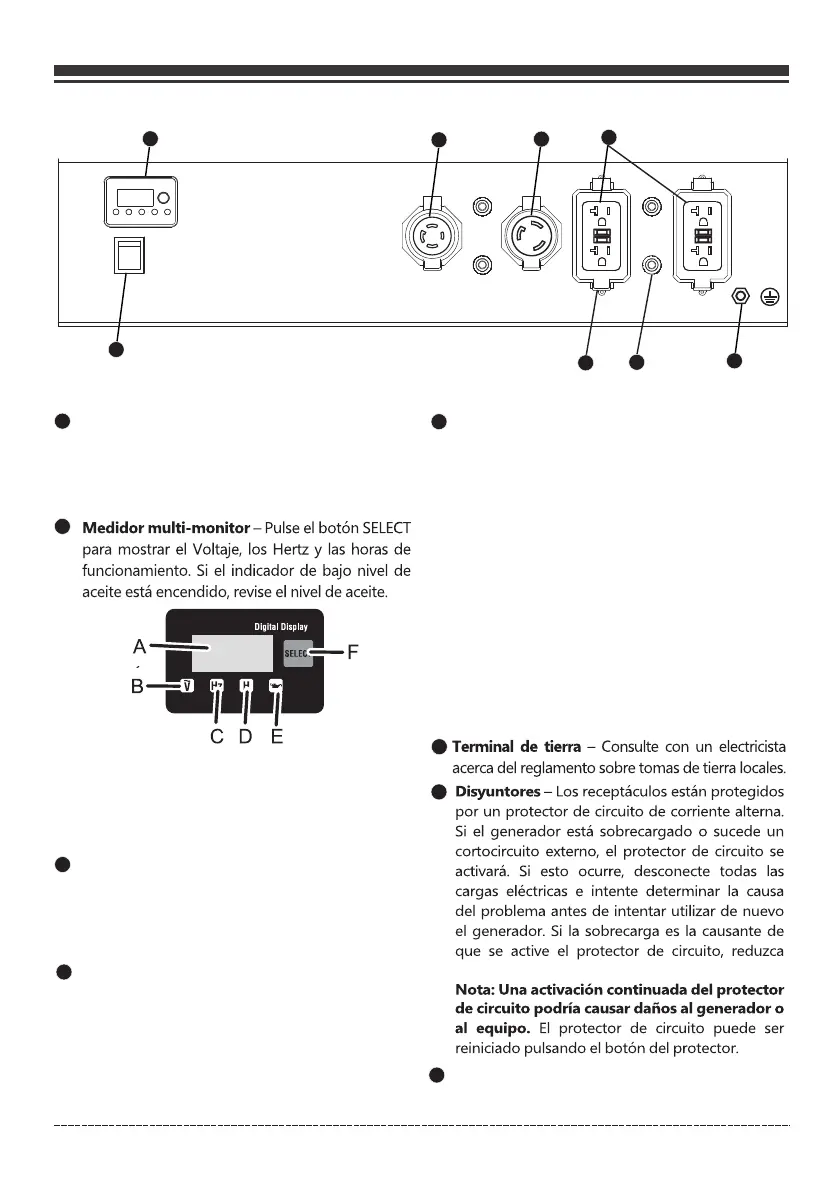 **Medidor multi-monitor** – Pulse el botón SELECT para mostrar el Voltaje, los Hertz y las horas de funcionamiento. Si el indicador de bajo nivel de aceite está encendido, revise el nivel de aceite.

Digital Display

A

SELEC

F

B

C D E

**Terminal de tierra** – Consulte con un electricista acerca del reglamento sobre tomas de tierra locales.

**Disyuntores** – Los receptáculos están protegidos por un protector de circuito de corriente alterna. Si el generador está sobrecargado o sucede un cortocircuito externo, el protector de circuito se activará. Si esto ocurre, desconecte todas las cargas eléctricas e intente determinar la causa del problema antes de intentar utilizar de nuevo el generador. Si la sobrecarga es la causante de que se active el protector de circuito, reduzca

**Nota: Una activación continuada del protector de circuito podría causar daños al generador o al equipo.** El protector de circuito puede ser reiniciado pulsando el botón del protector.