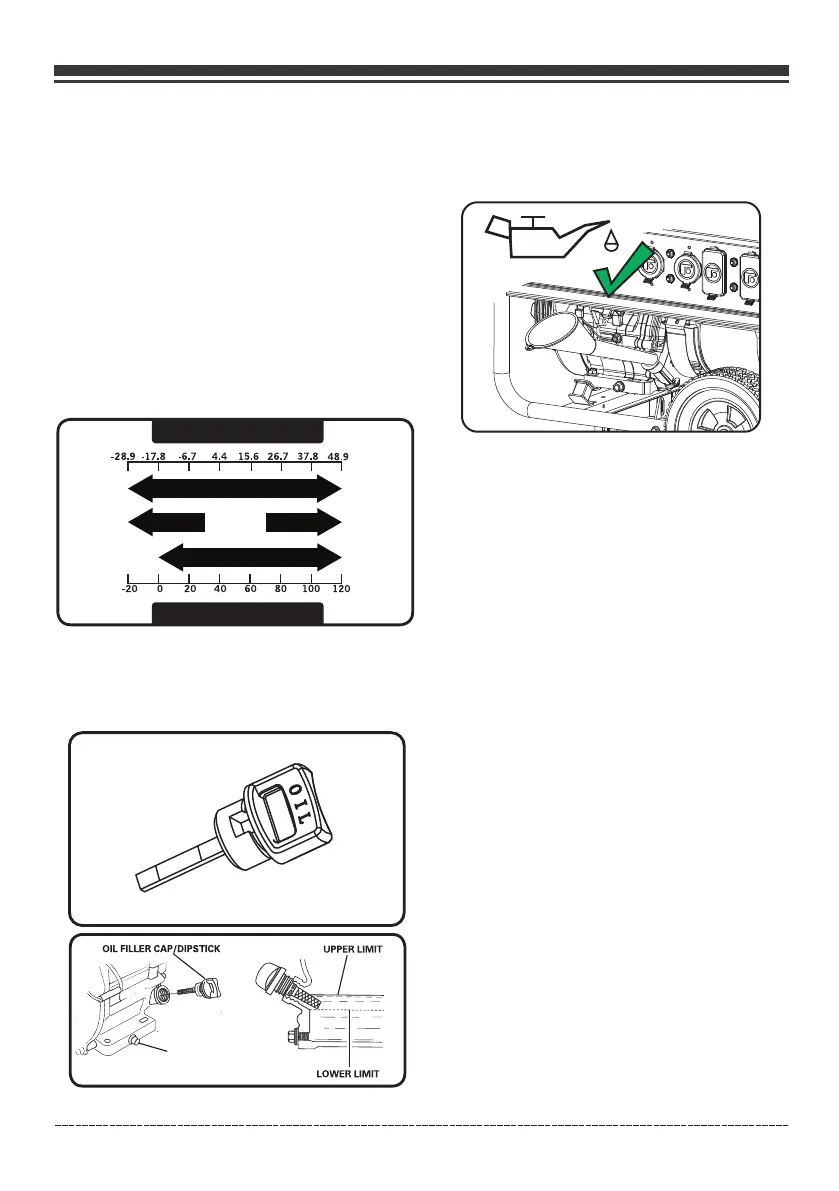 -28.9 -17.8 -6.7 4.4 15.6 26.7 37.8 48.9

-20 0 20 40 60 80 100 120

OIL

OIL FILLER CAP/DIPSTICK

UPPER LIMIT

LOWER LIMIT