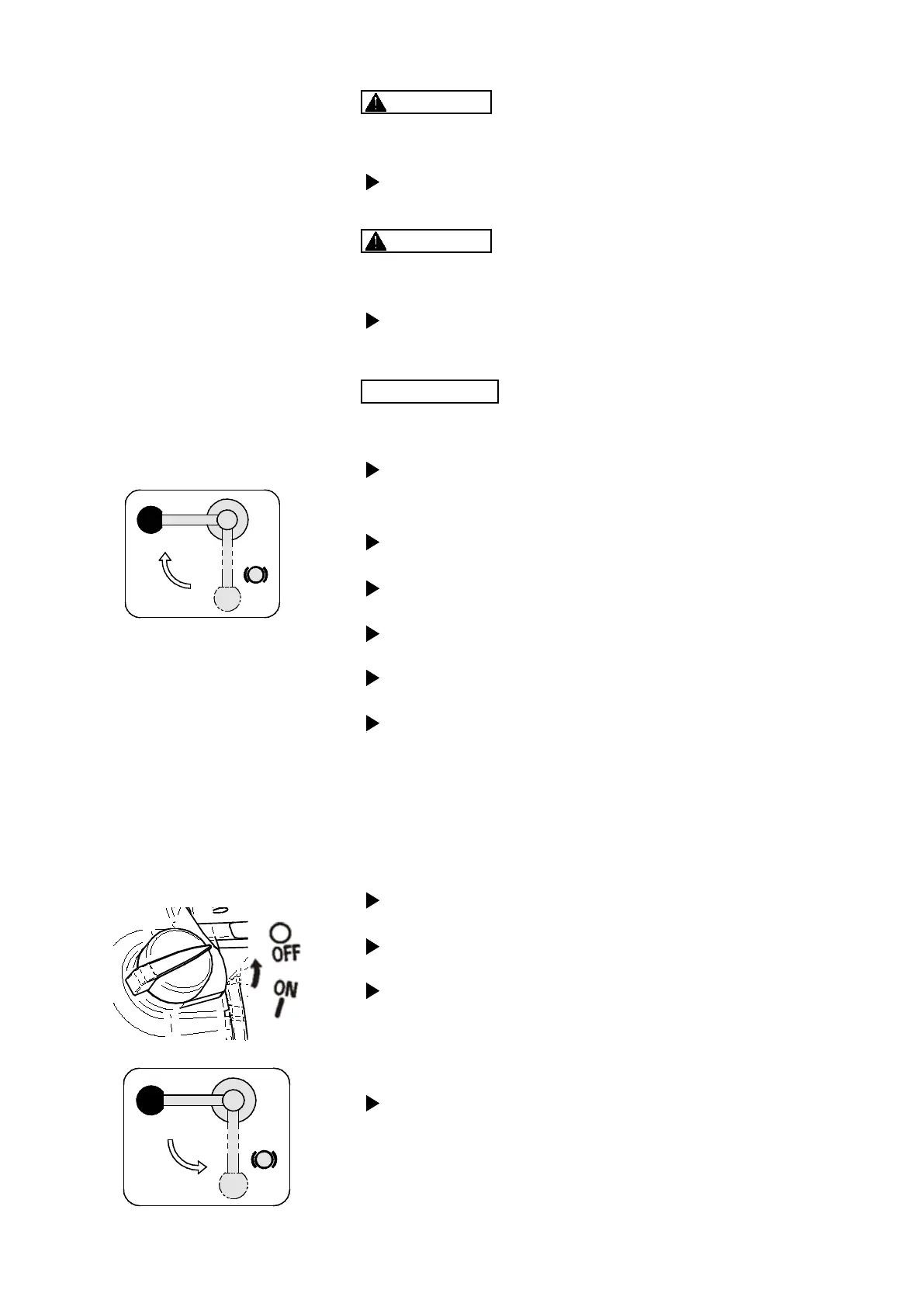 OFF
ON