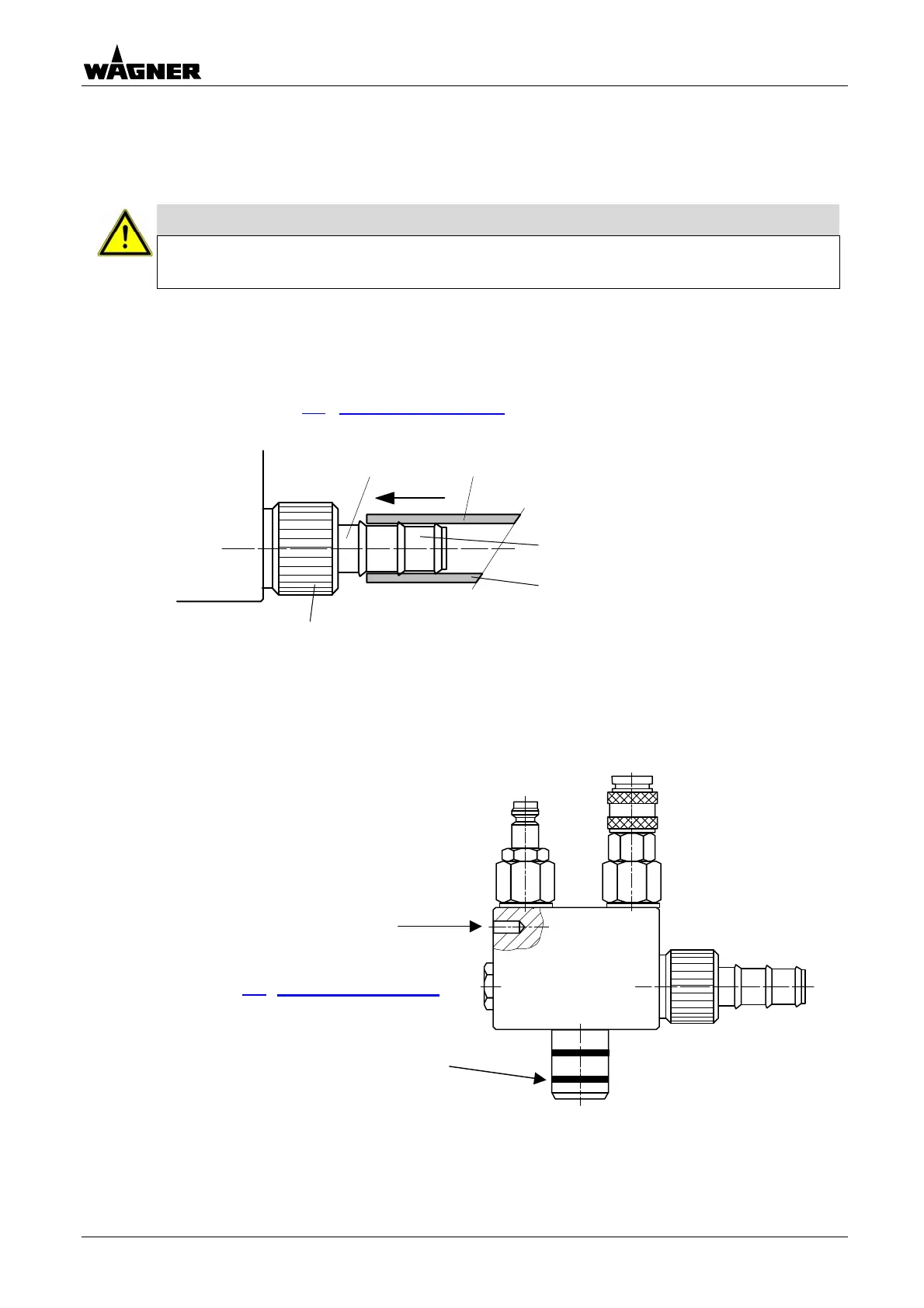 WAGNER