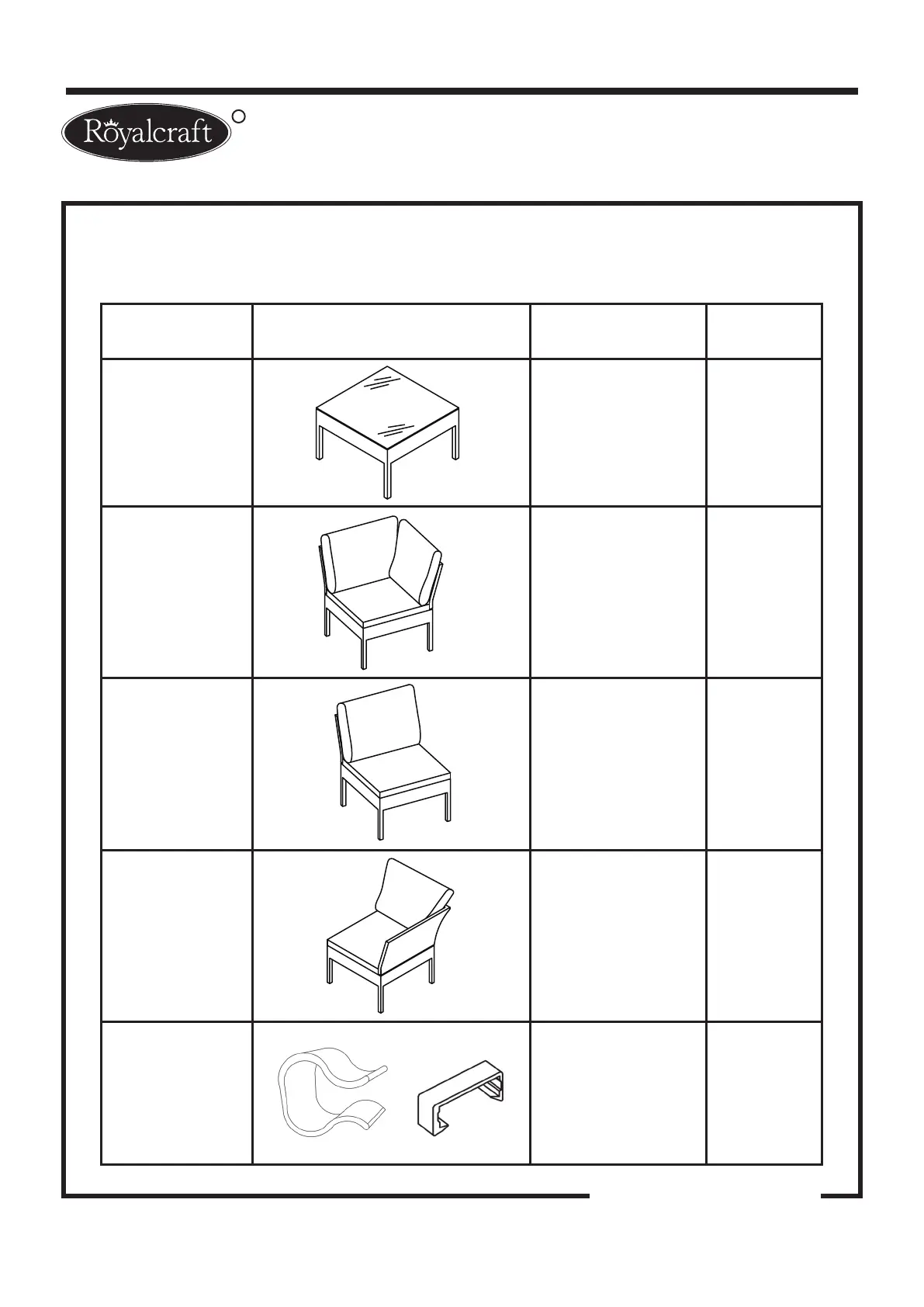 Royalcraft