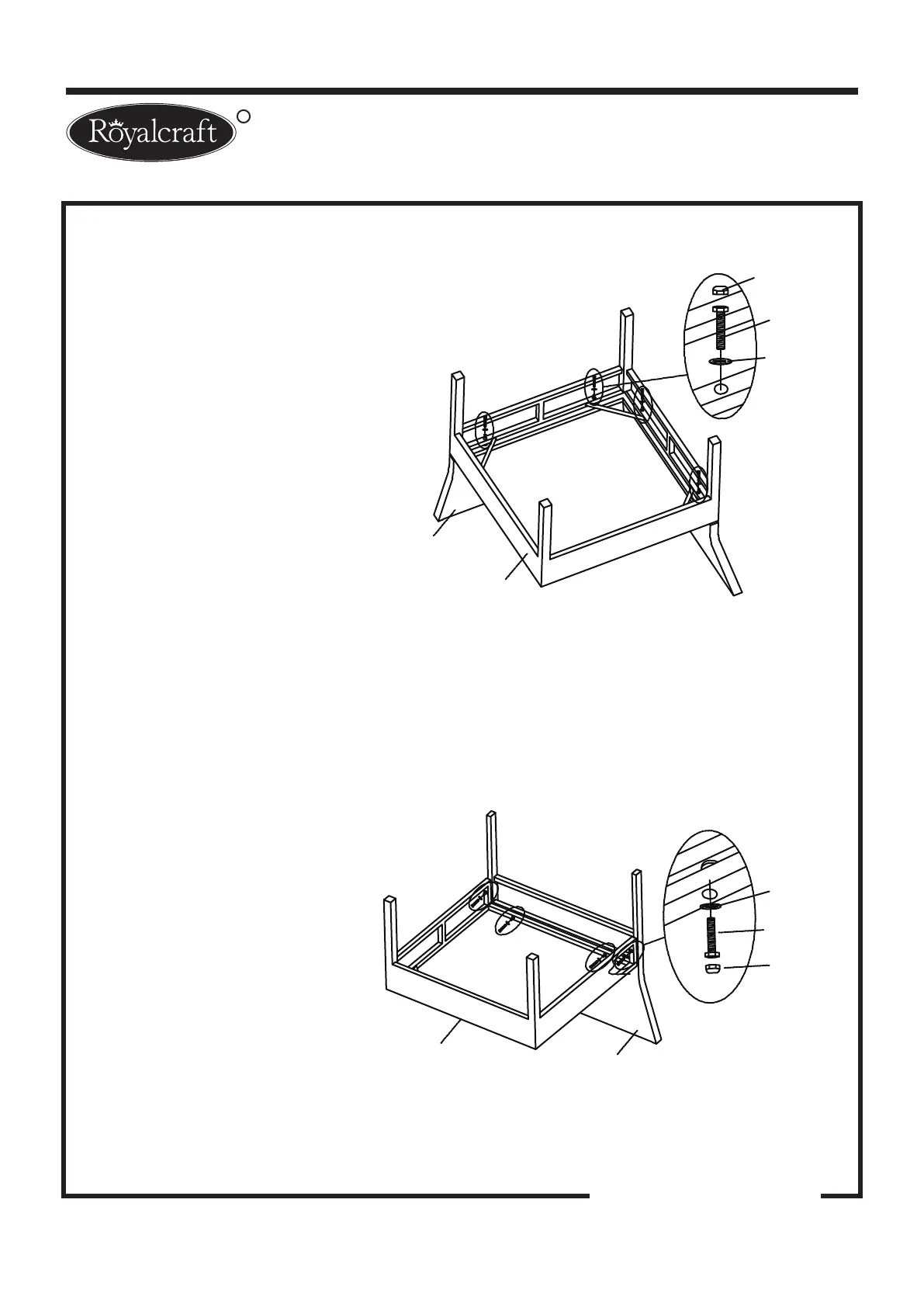 Royalcraft