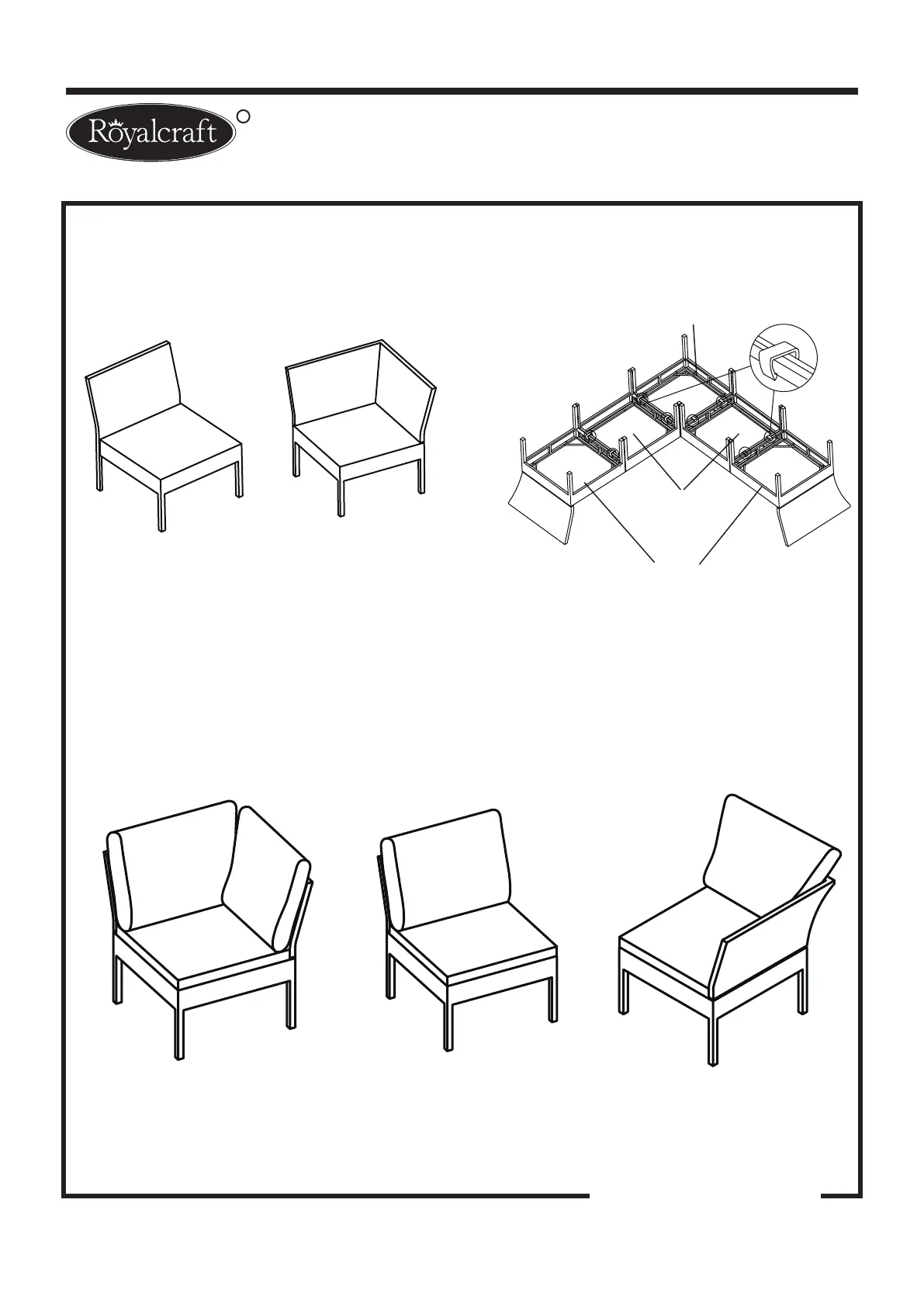 Royalcraft