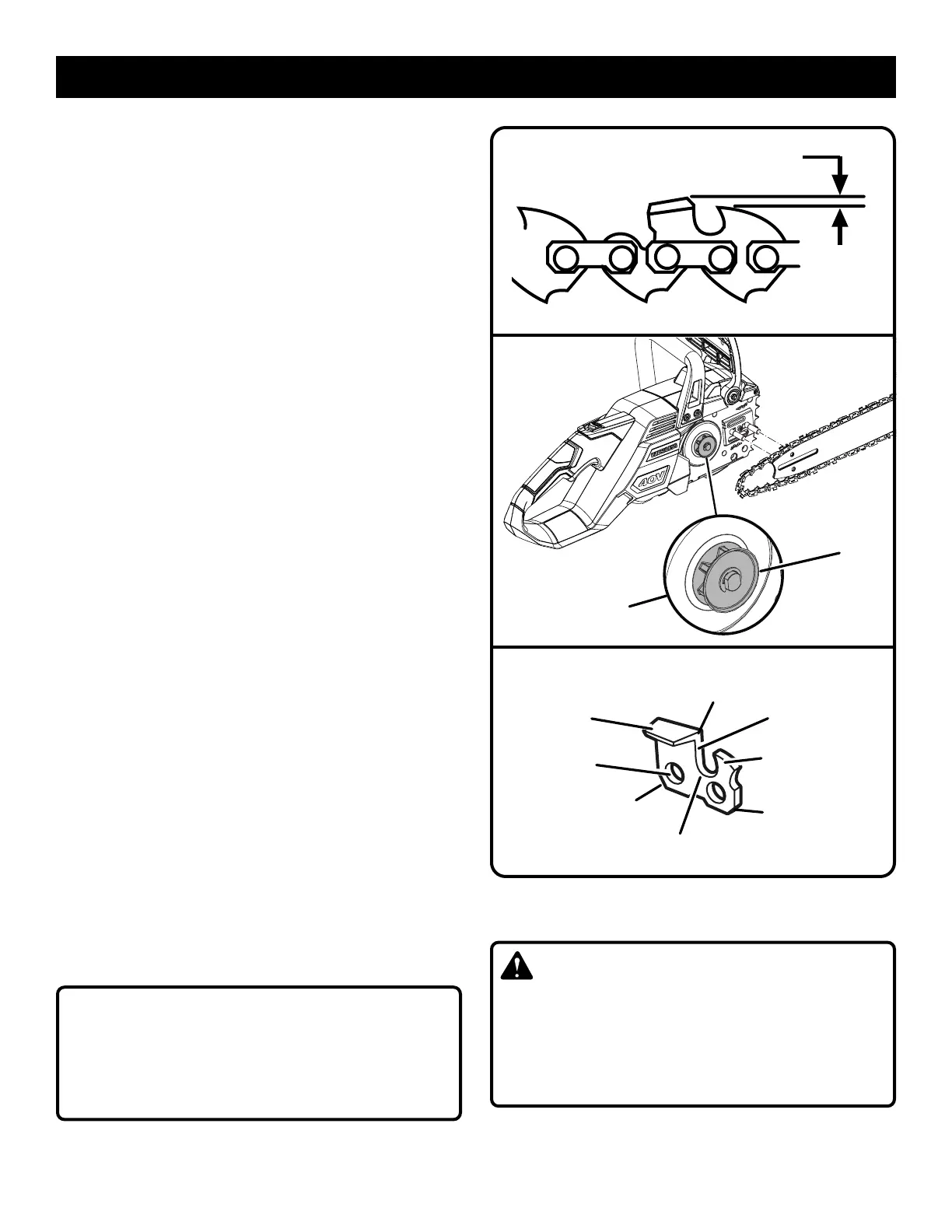 40V