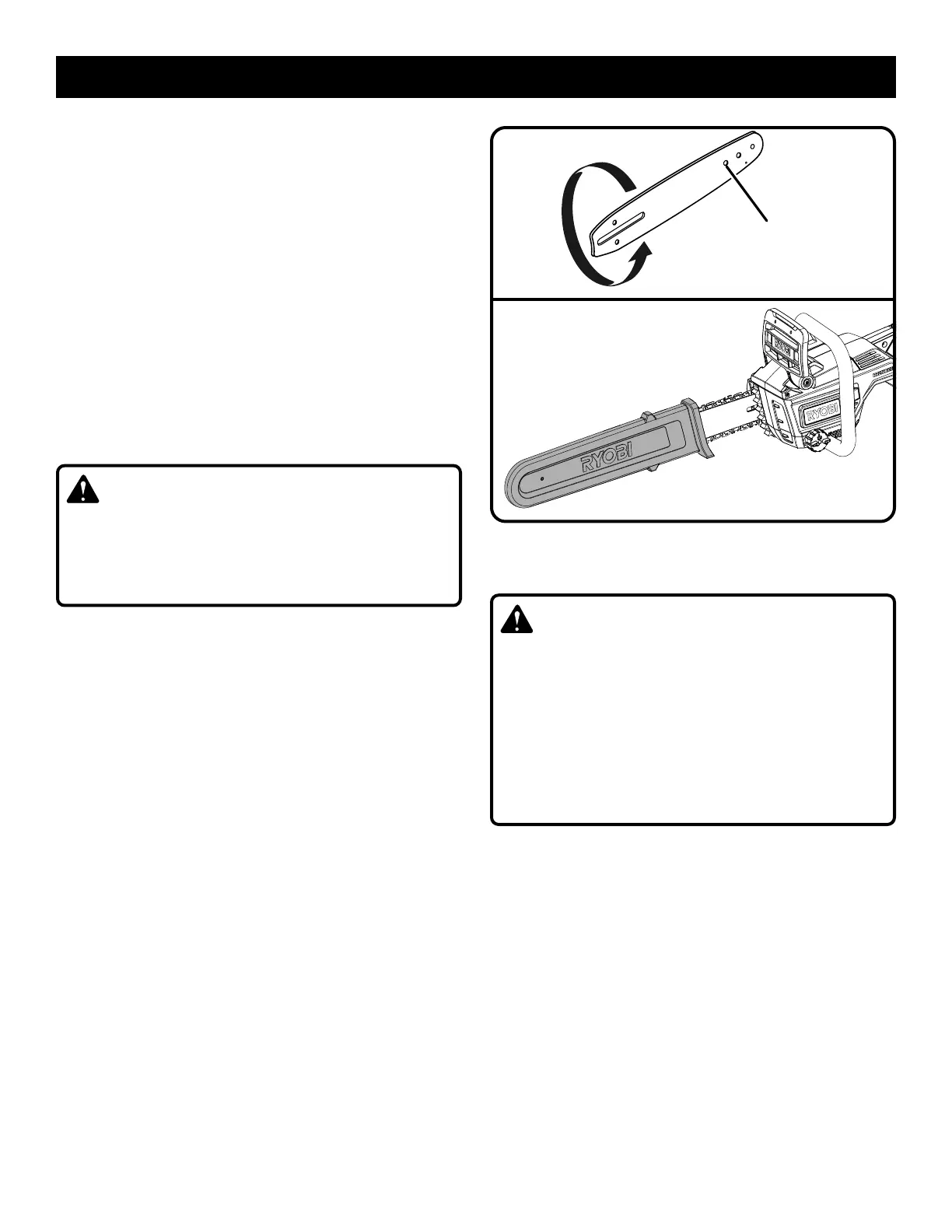 RYOBI

RYOBI

RYOBI