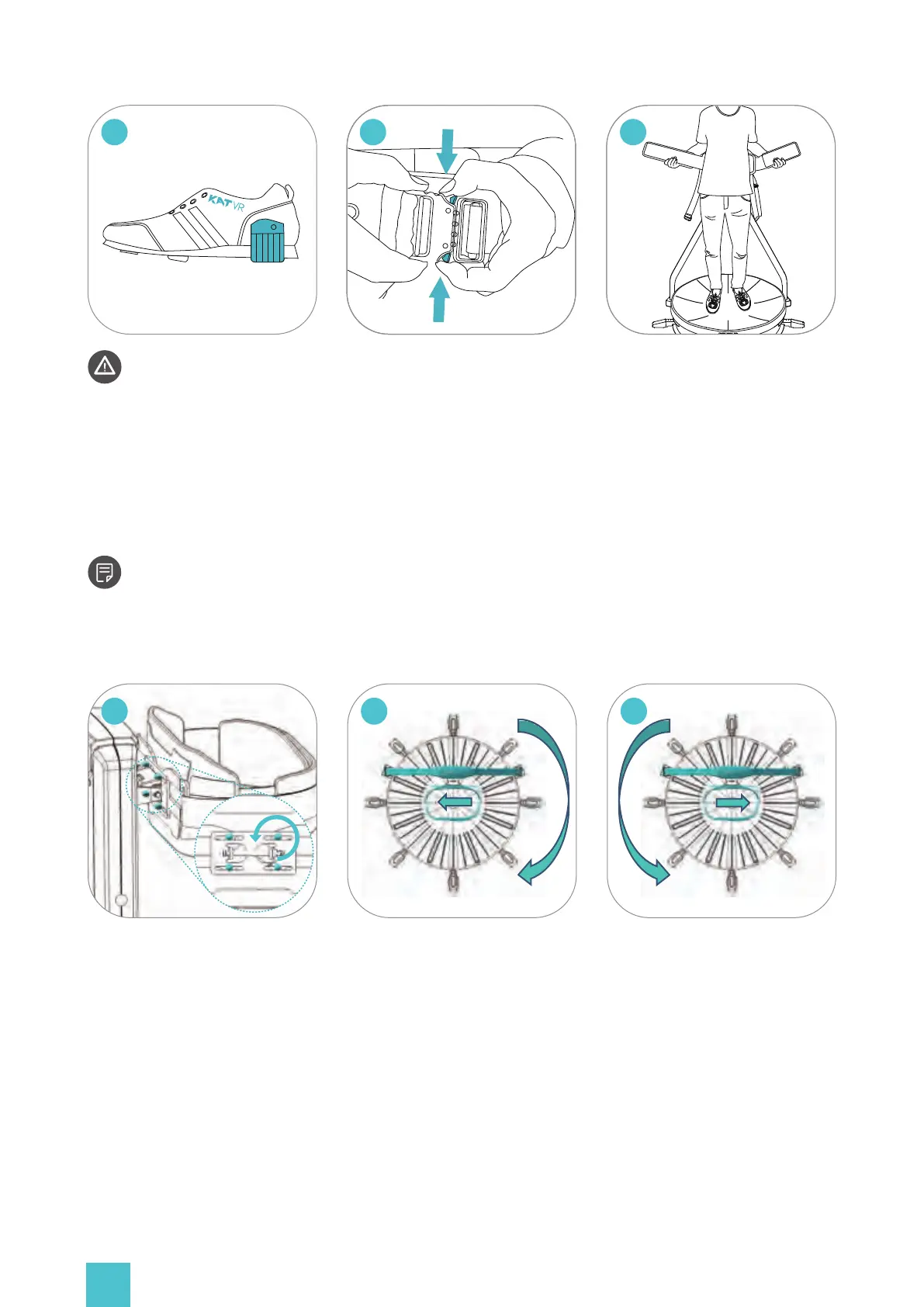 KATVR