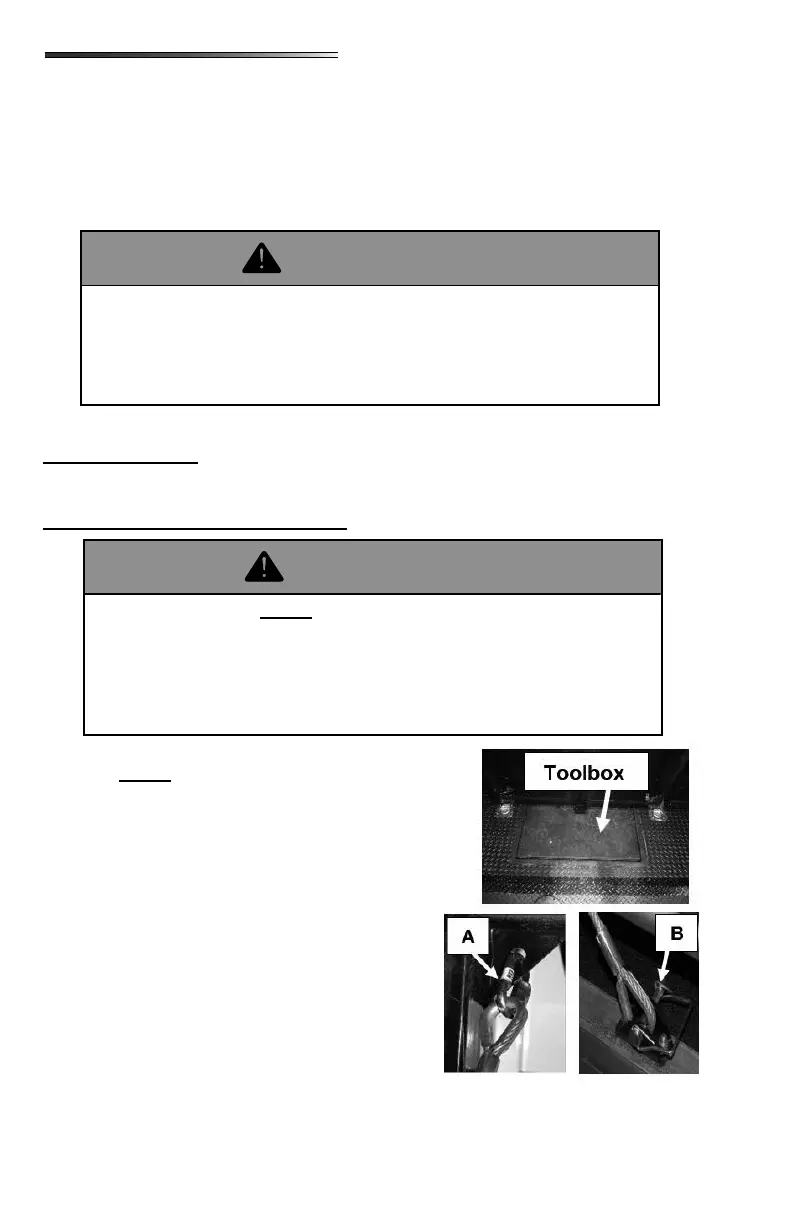 Toolbox

A

B