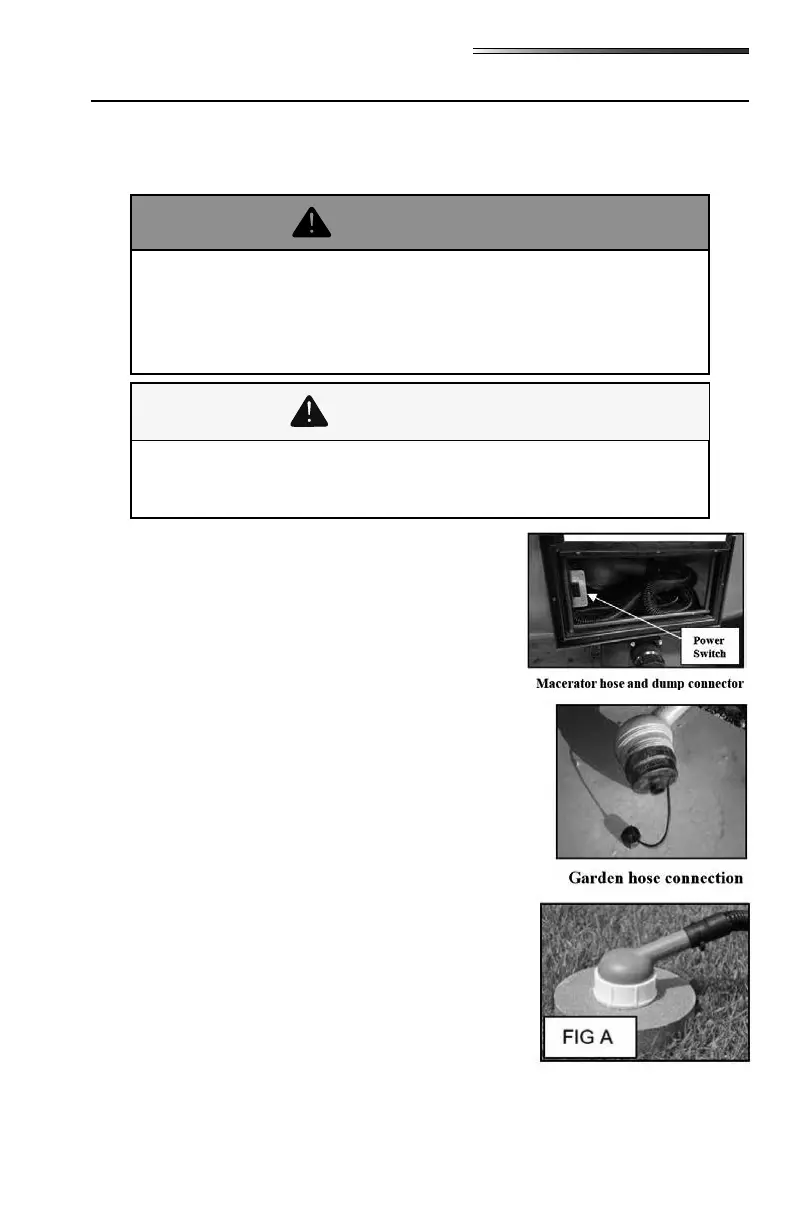 Power Switch

Macerator hose and dump connector

Garden hose connection

FIG A