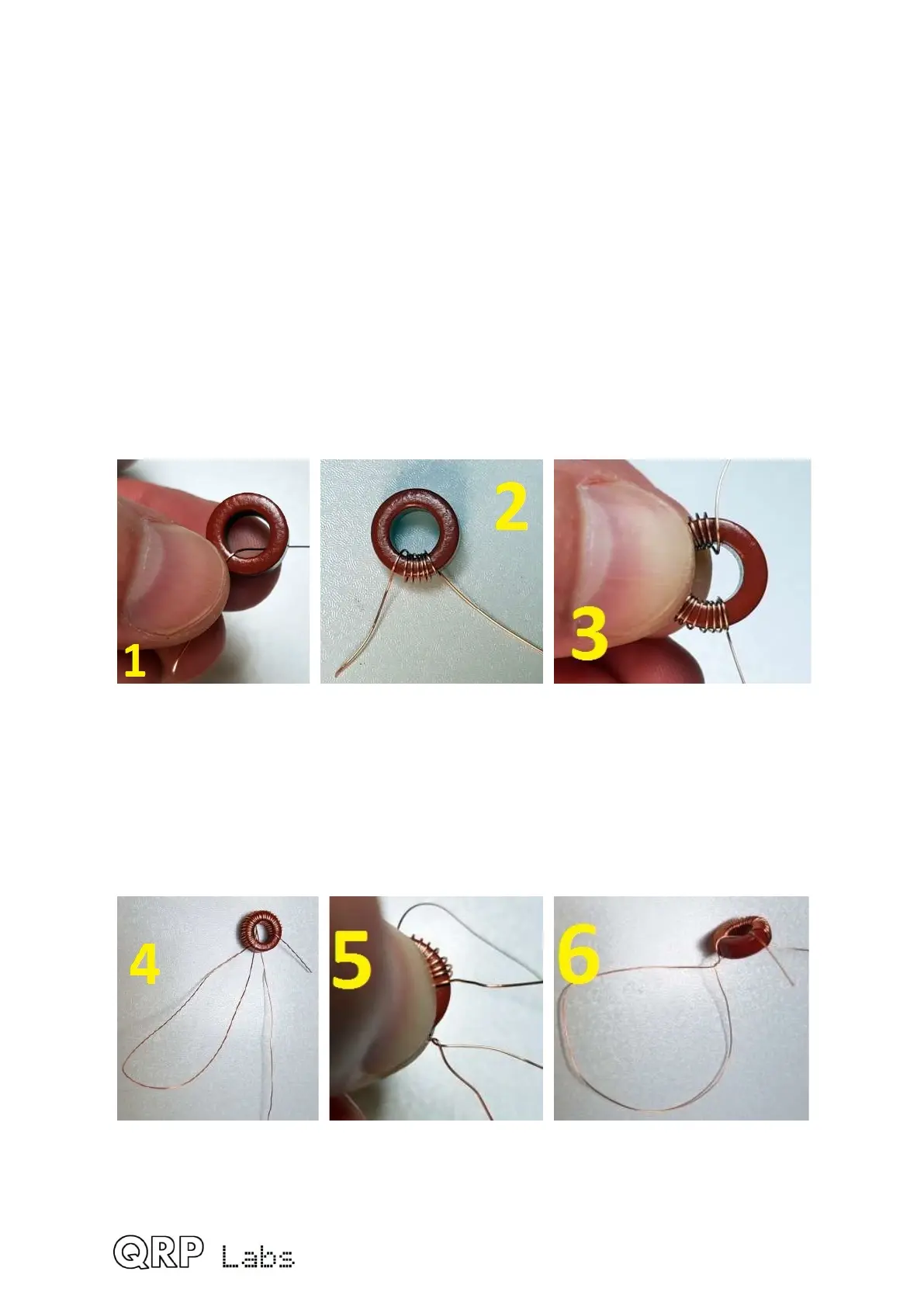 1

2

3

4

5

6

QRP Labs