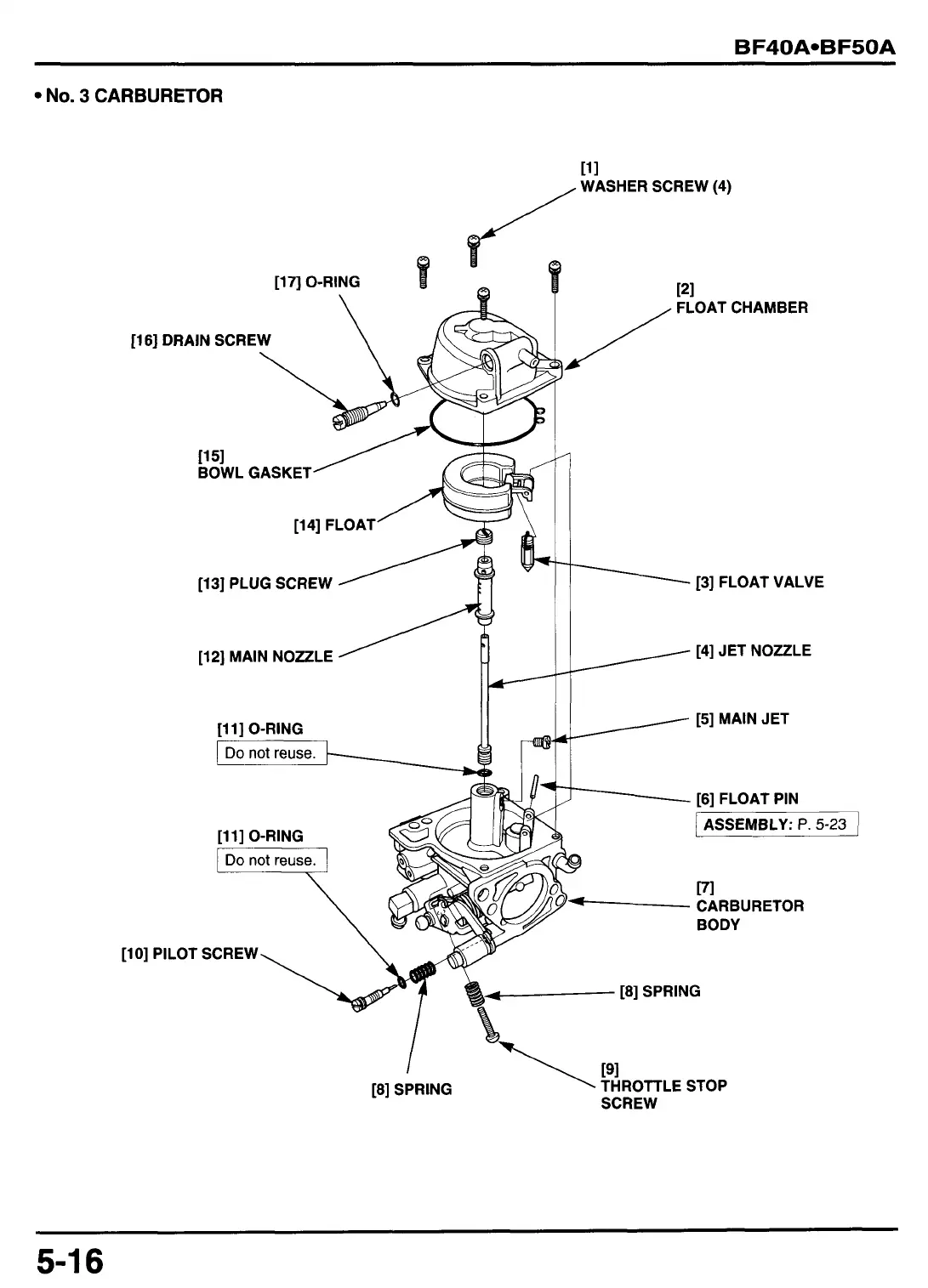 BF40A•BF50A

• No. 3 CARBURETOR

[1]
WASHER SCREW (4)

[17] O-RING

[2]
FLOAT CHAMBER

[16] DRAIN SCREW

[15]
BOWL GASKET

[14] FLOAT

[13] PLUG SCREW

[3] FLOAT VALVE

[12] MAIN NOZZLE

[4] JET NOZZLE

[11] O-RING
Do not reuse.

[5] MAIN JET

[6] FLOAT PIN
ASSEMBLY: P. 5-23

[11] O-RING
Do not reuse.

[7]
CARBURETOR
BODY

[10] PILOT SCREW

[8] SPRING

[8] SPRING

[9]
THROTTLE STOP
SCREW

5-16