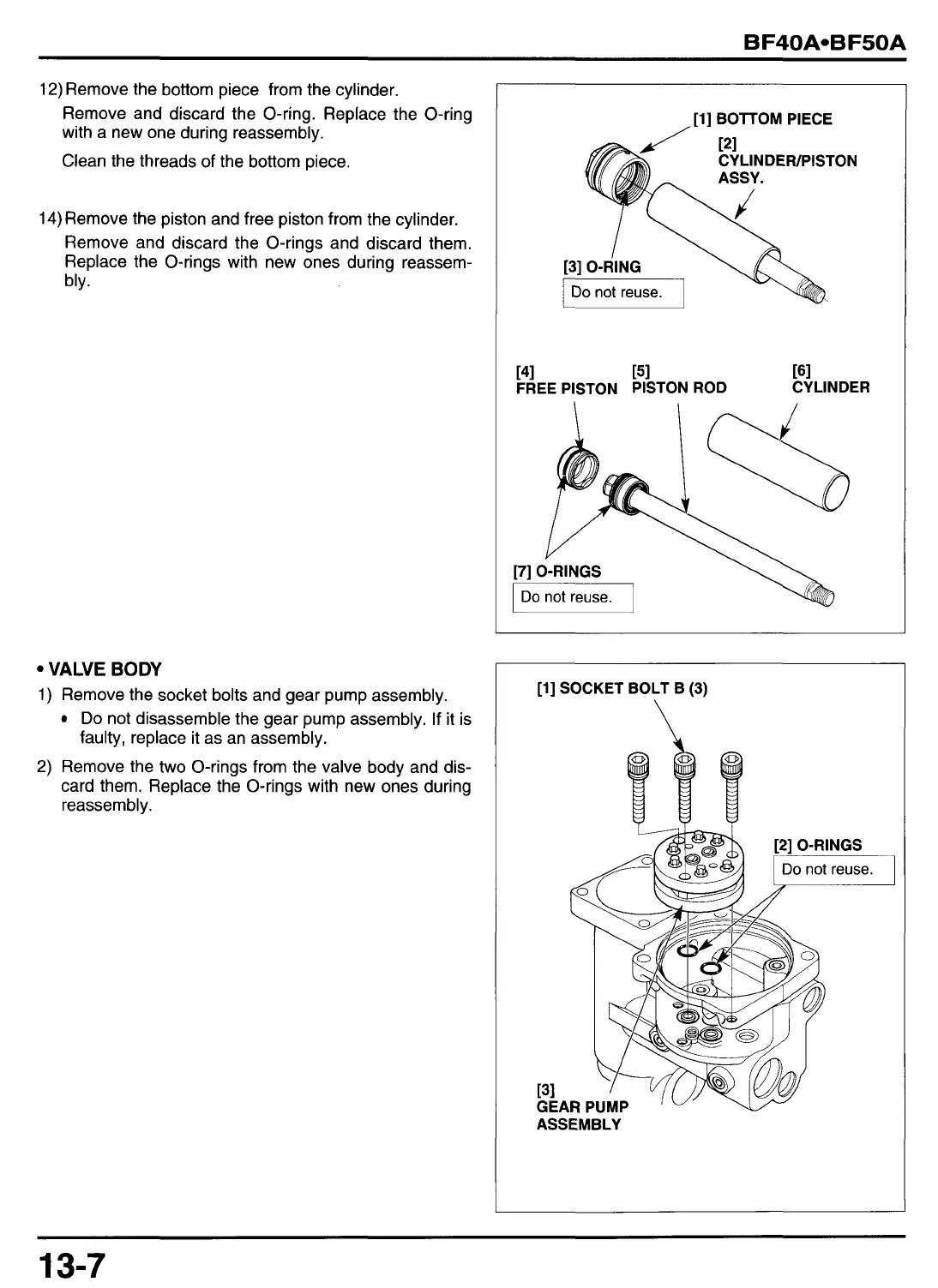 BF40A•BF50A

12) Remove the bottom piece from the cylinder.

Remove and discard the O-ring. Replace the O-ring with a new one during reassembly.

Clean the threads of the bottom piece.

14) Remove the piston and free piston from the cylinder.

Remove and discard the O-rings and discard them. Replace the O-rings with new ones during reassembly.

[1] BOTTOM PIECE
[2] CYLINDER/PISTON ASSY.
[3] O-RING
Do not reuse.

[4] FREE PISTON
[5] PISTON ROD
[6] CYLINDER
[7] O-RINGS
Do not reuse.

• VALVE BODY

1) Remove the socket bolts and gear pump assembly.

• Do not disassemble the gear pump assembly. If it is faulty, replace it as an assembly.

2) Remove the two O-rings from the valve body and discard them. Replace the O-rings with new ones during reassembly.

[1] SOCKET BOLT B (3)
[2] O-RINGS
Do not reuse.
[3] GEAR PUMP ASSEMBLY

13-7