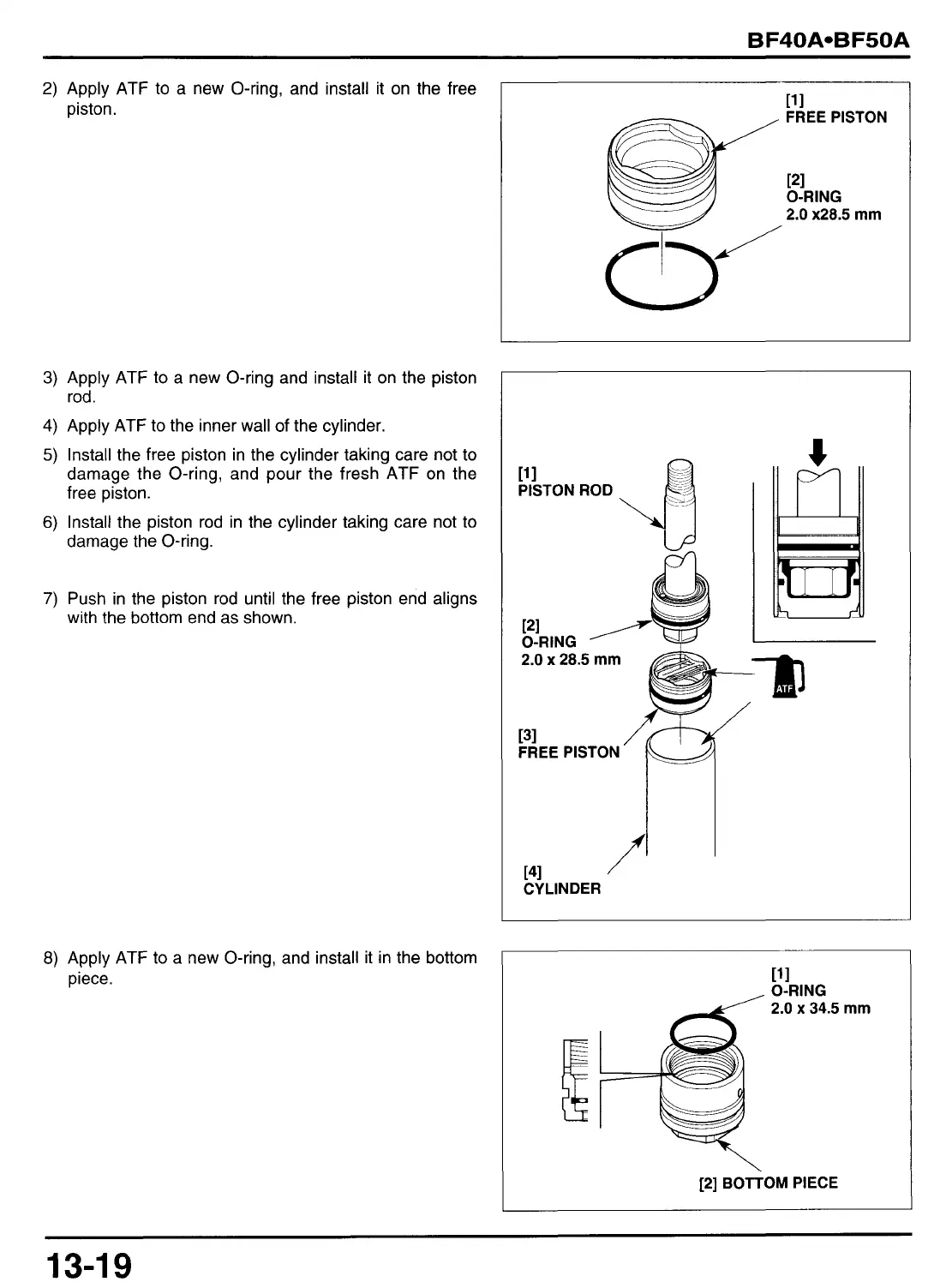 BF40A•BF50A

2) Apply ATF to a new O-ring, and install it on the free piston.

[1]
FREE PISTON

[2]
O-RING
2.0 x28.5 mm

3) Apply ATF to a new O-ring and install it on the piston rod.

4) Apply ATF to the inner wall of the cylinder.

5) Install the free piston in the cylinder taking care not to damage the O-ring, and pour the fresh ATF on the free piston.

6) Install the piston rod in the cylinder taking care not to damage the O-ring.

7) Push in the piston rod until the free piston end aligns with the bottom end as shown.

[1]
PISTON ROD

[2]
O-RING
2.0 x 28.5 mm

ATF

[3]
FREE PISTON

[4]
CYLINDER

8) Apply ATF to a new O-ring, and install it in the bottom piece.

[1]
O-RING
2.0 x 34.5 mm

[2] BOTTOM PIECE

13-19