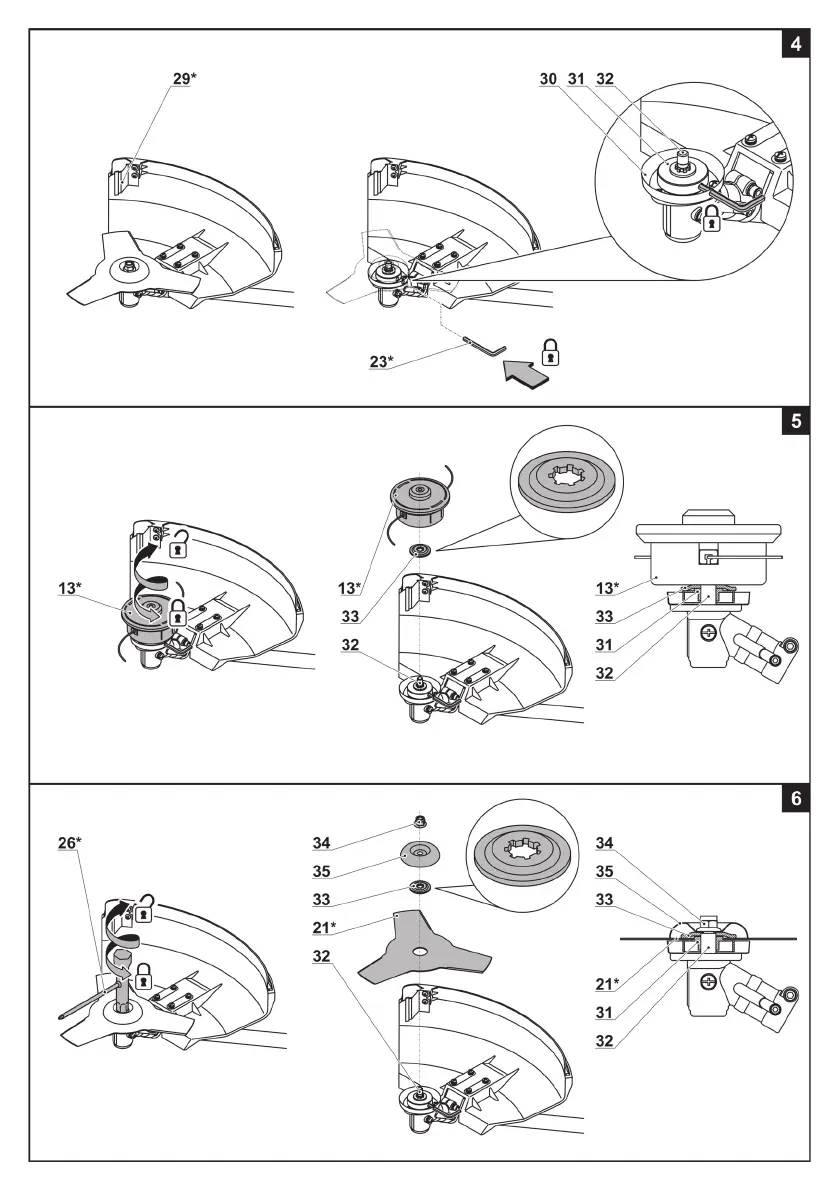 4

29*

30 31 32

23*

5

13*

13*

33

32

13*

33

31

32

6

26*

34

35

33

21*

32

34

35

33

21*

31

32