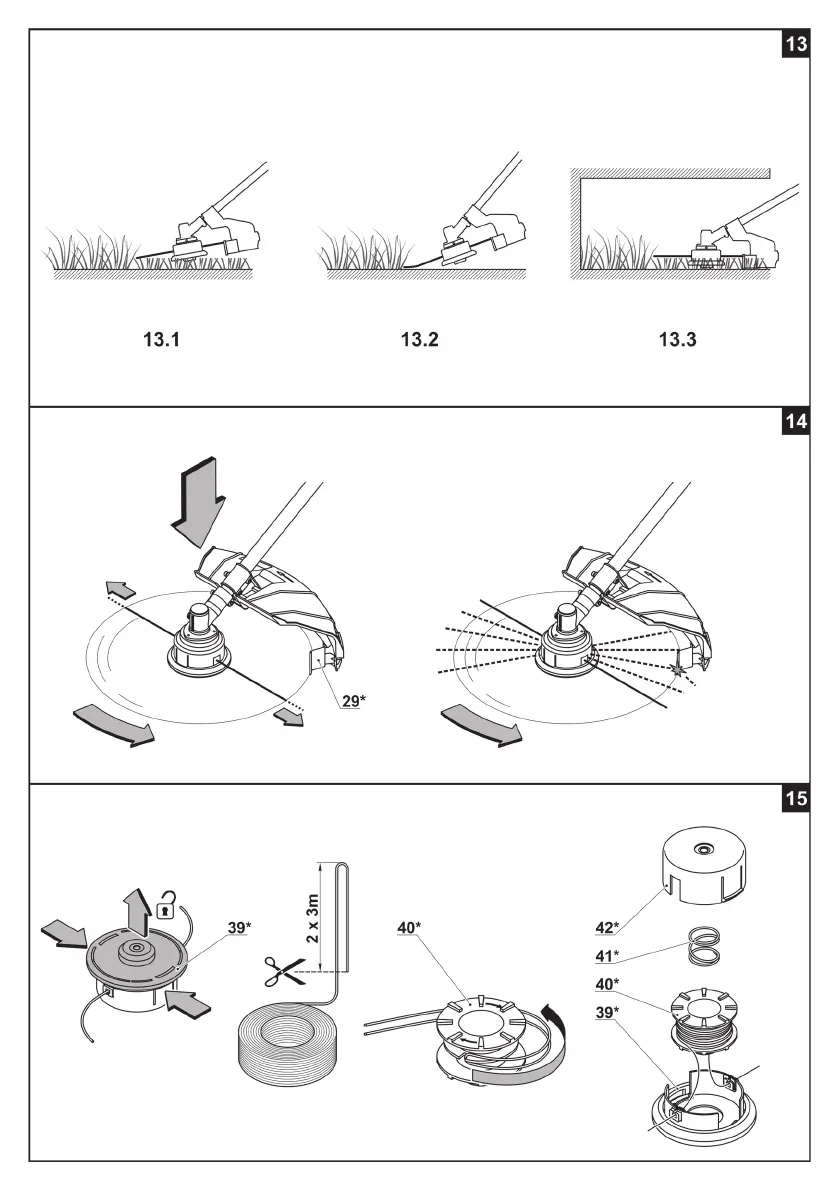 13

13.1

13.2

13.3

14

29*

15

39*

2 x 3m

40*

42*

41*

40*

39*