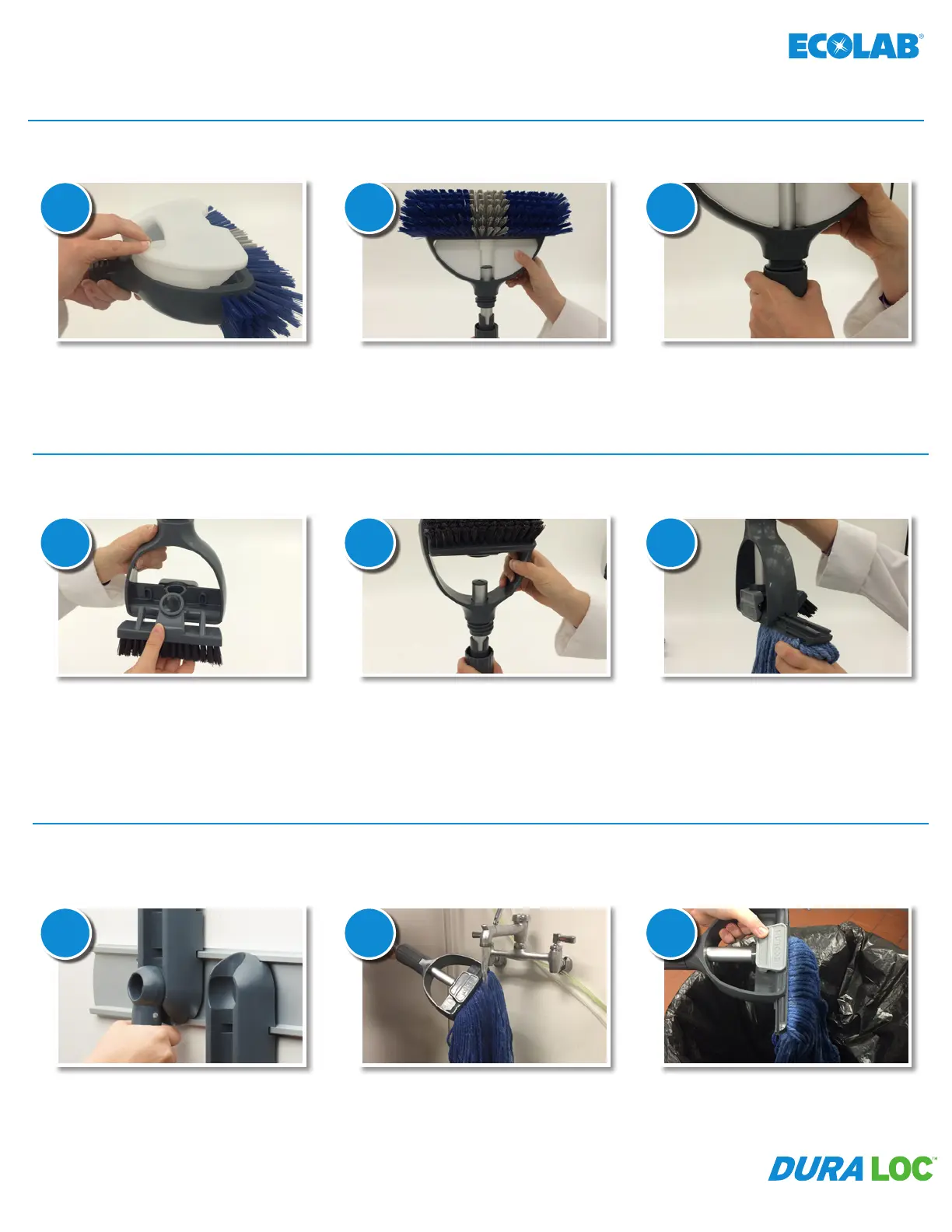 ECOLAB®

DURA LOC™