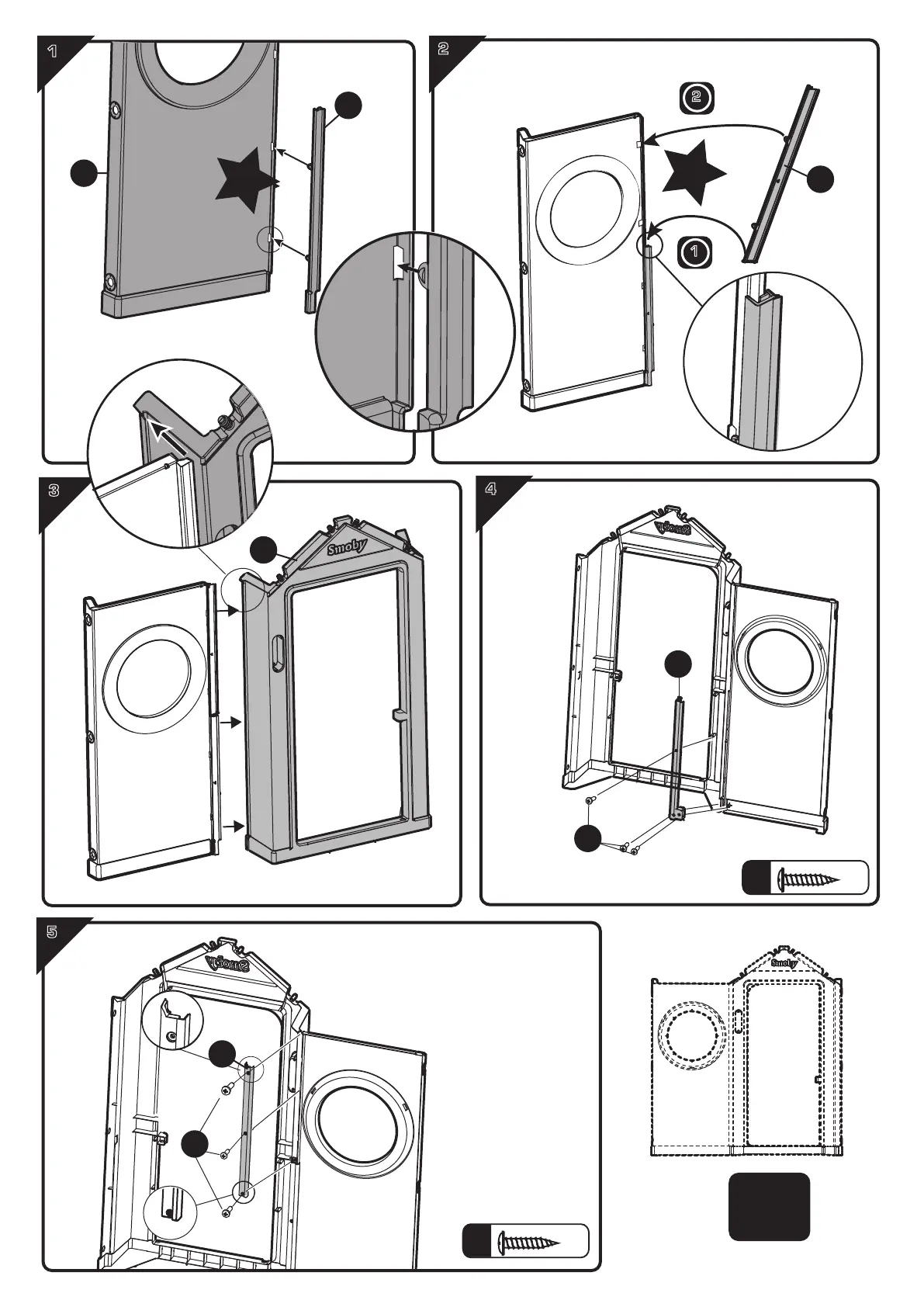 1

2

2

1

3

Smoby

4

Smoby

5

Smoby

Smoby