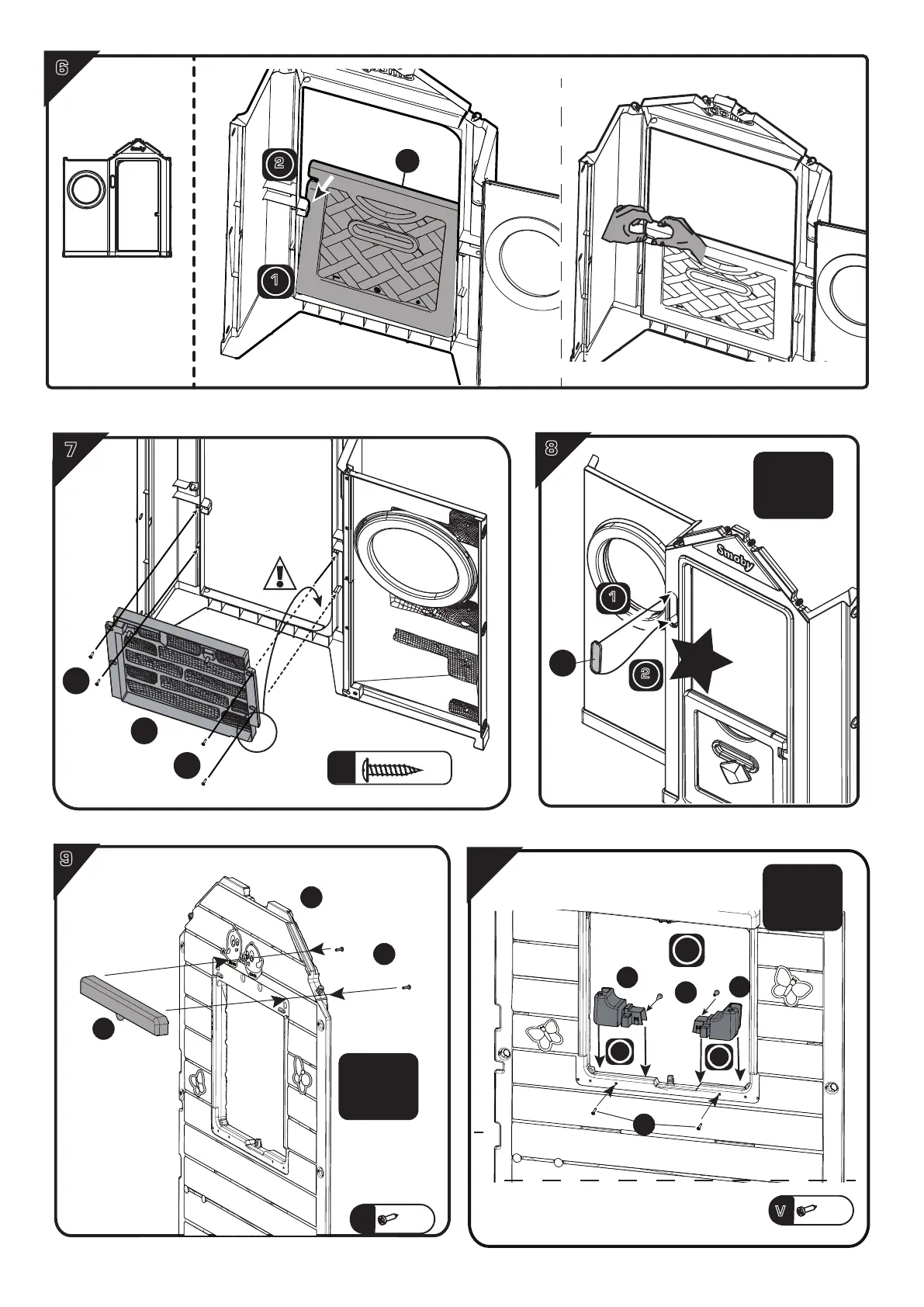 6

2

1

7

8

Smoby

1

2

9

V