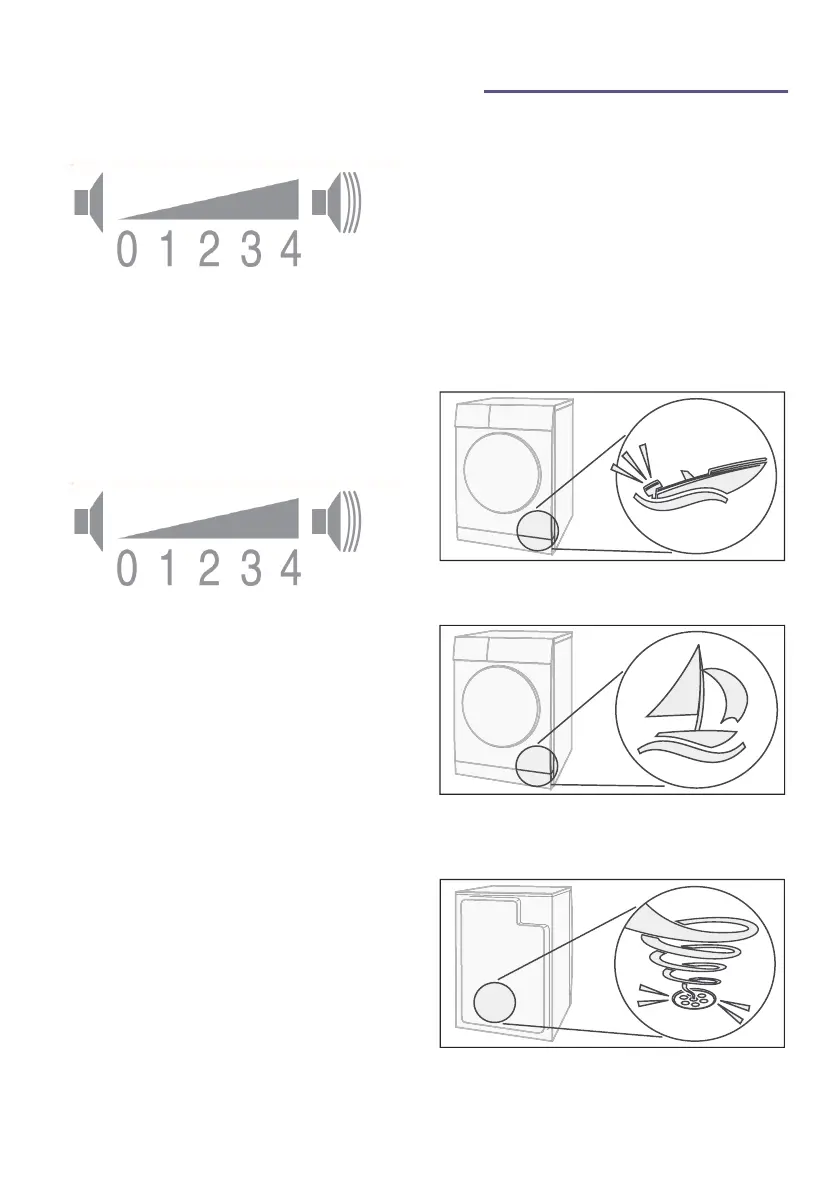 0 1 2 3 4

0 1 2 3 4