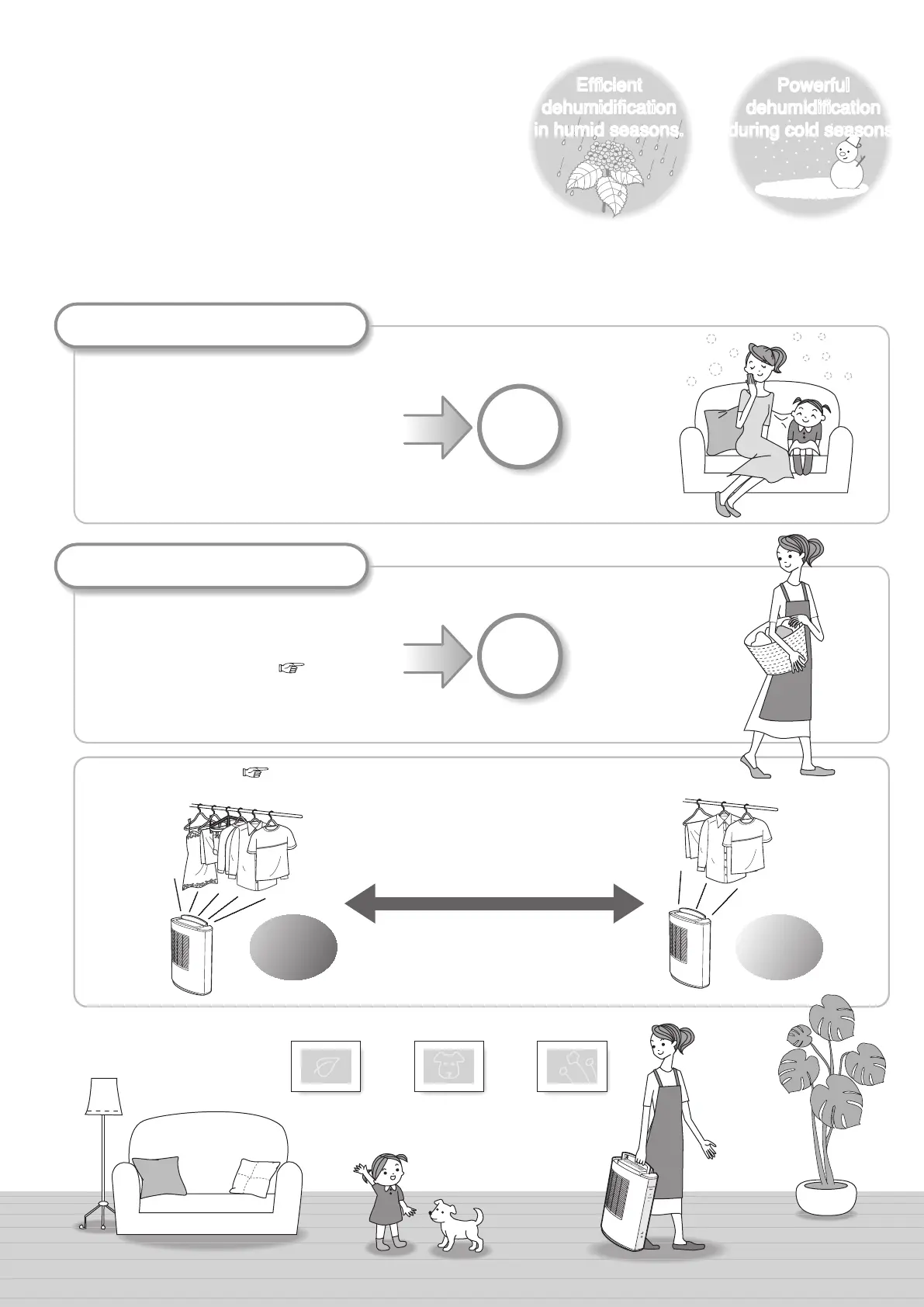 Efficient dehumidification in humid seasons.

Powerful dehumidification during cold seasons