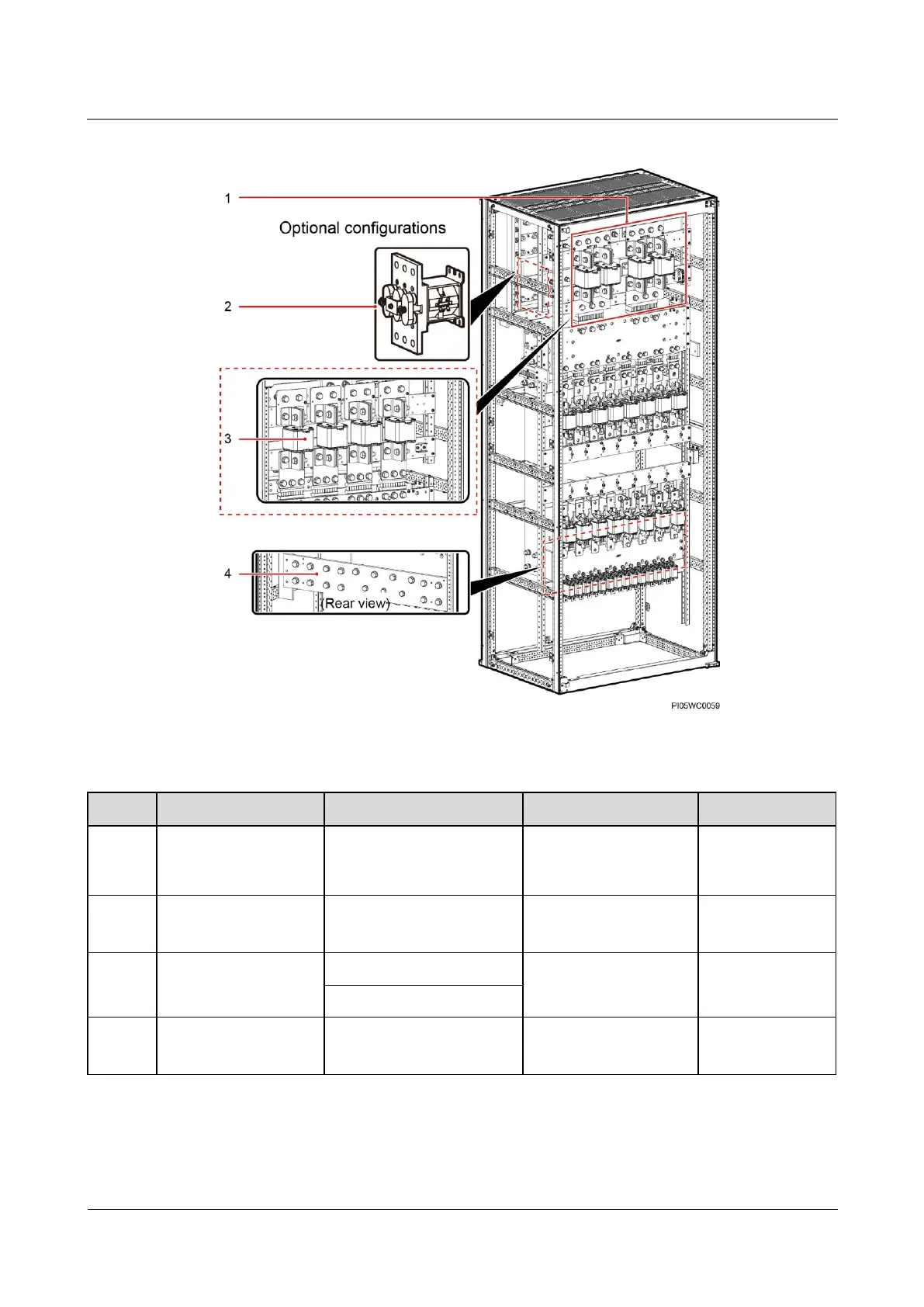 1

Optional configurations

2

3

4

(Rear view)

PI05WC0059