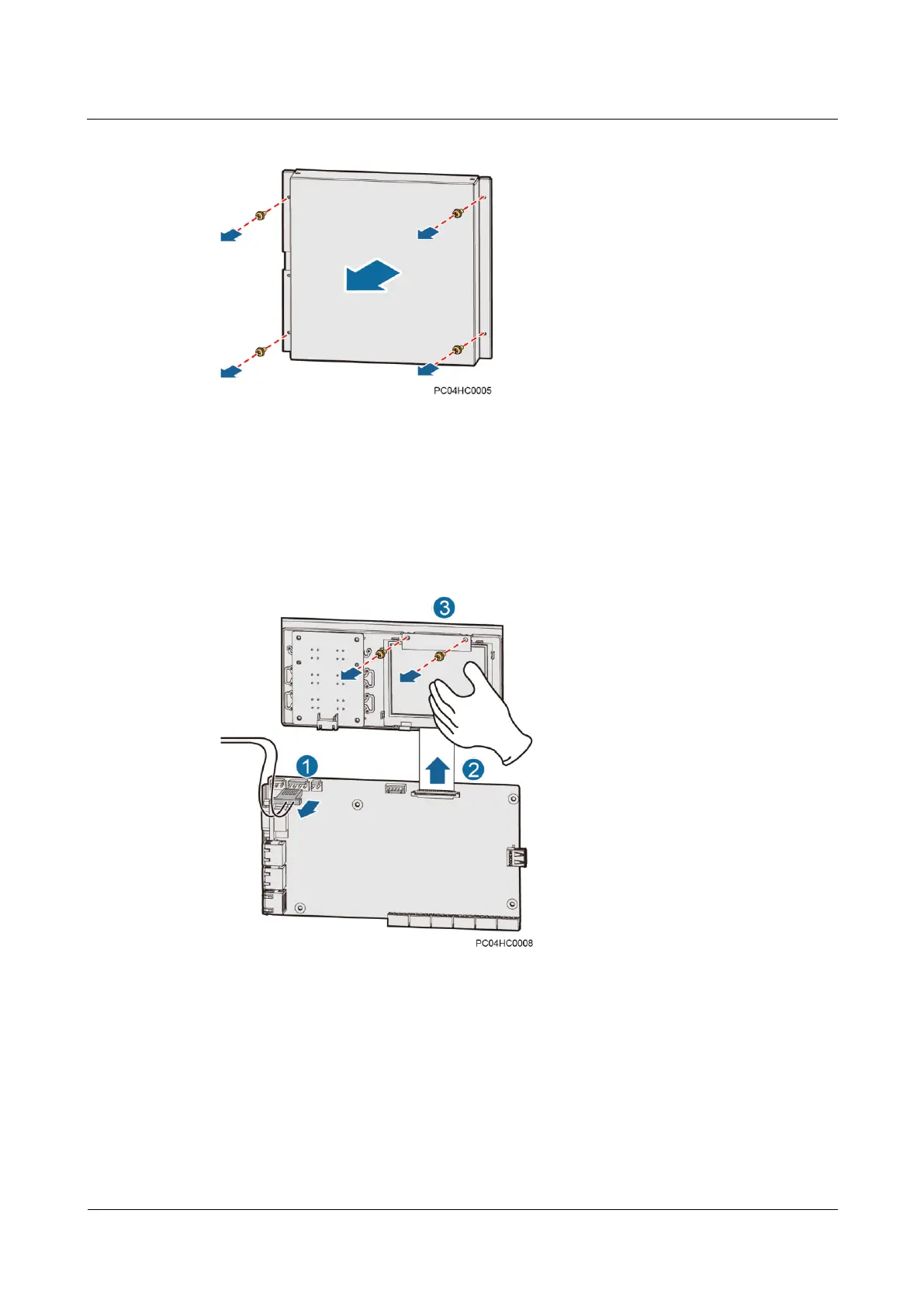 PC04HC0005

3

1

2

PC04HC0008