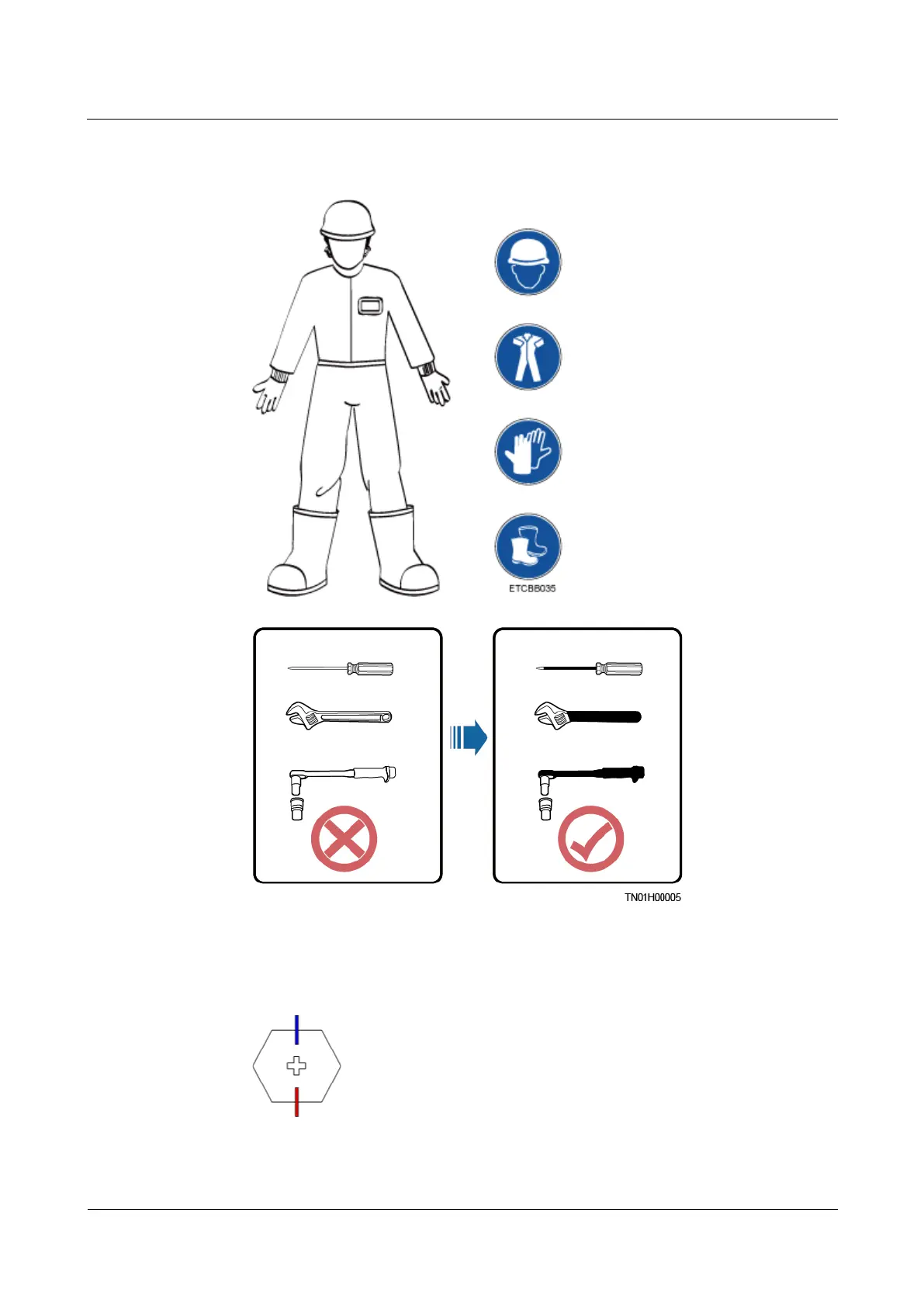 ETCBB035

TN01H00005