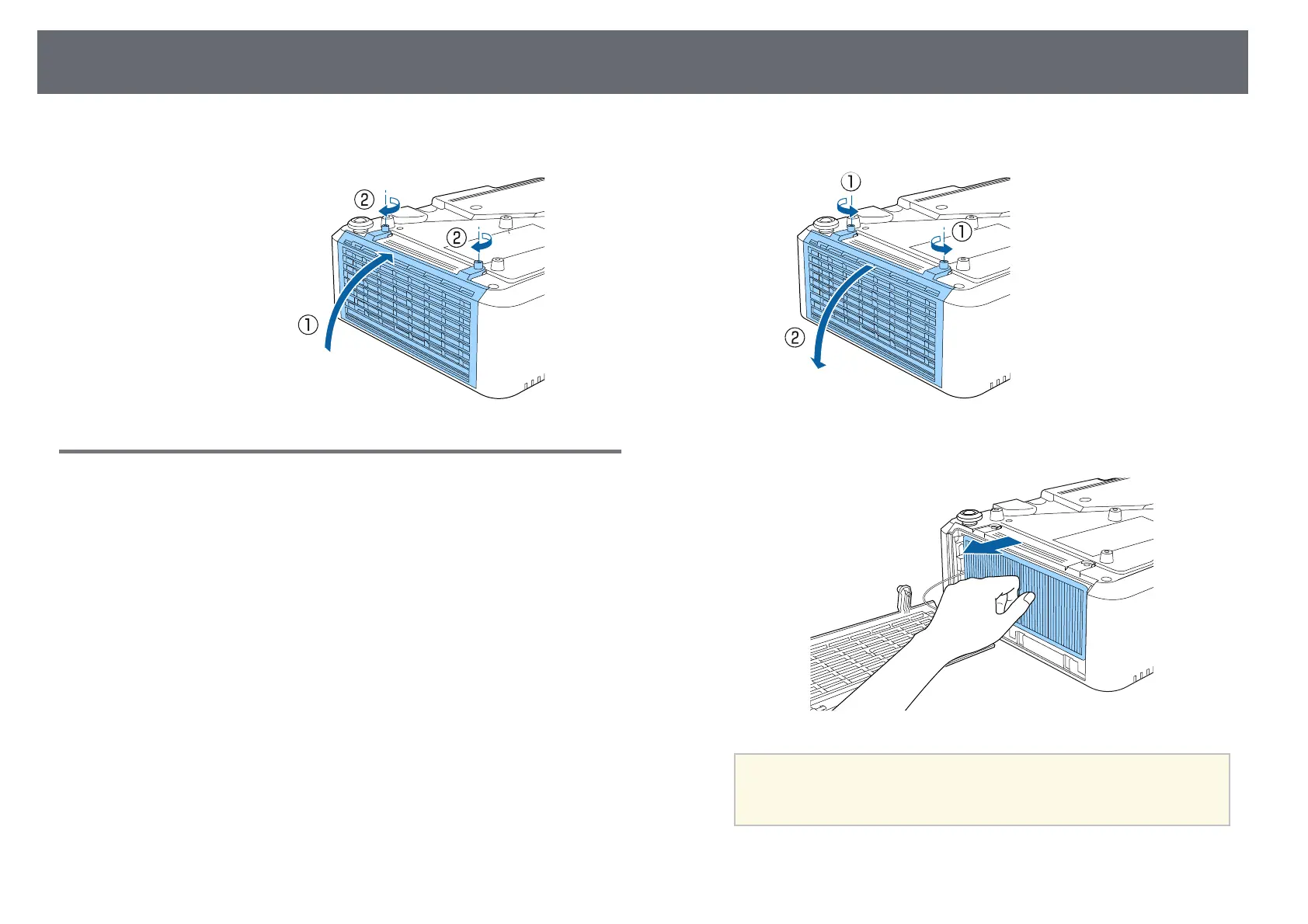 ② ② ①

① ① ②