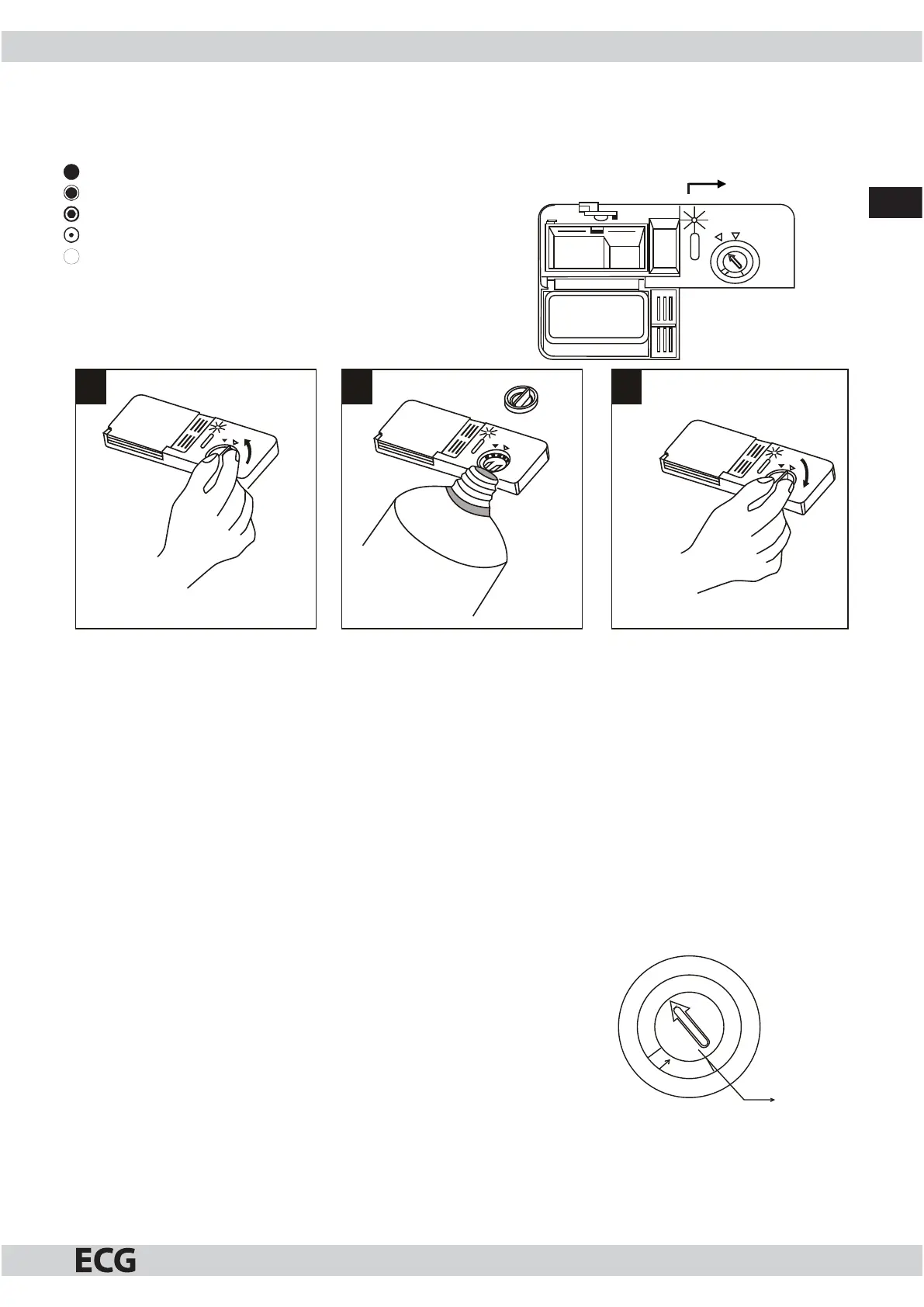 ECG