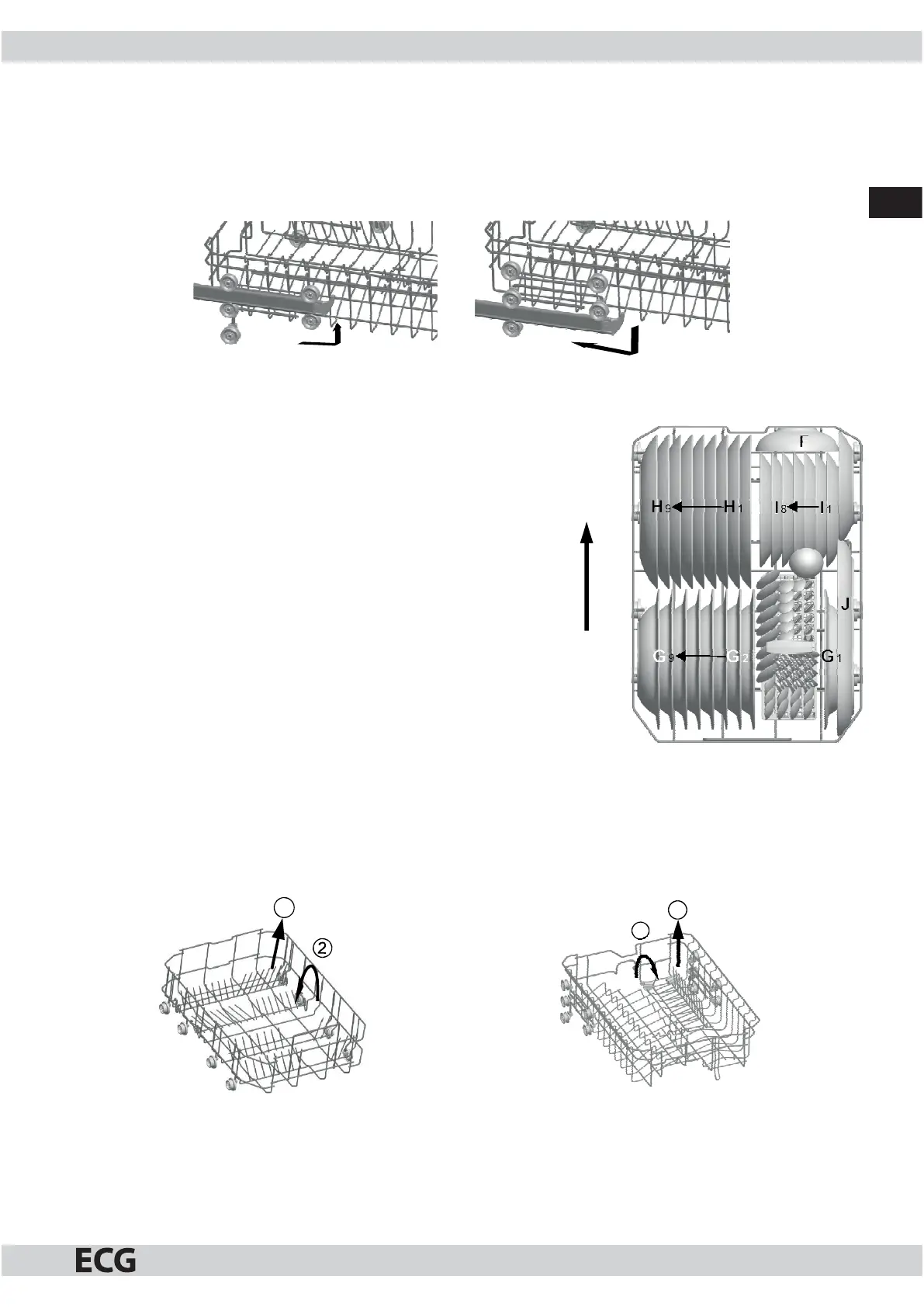 F

H9 H1 I8 I1

J

G9 G2 G1

②

ECG