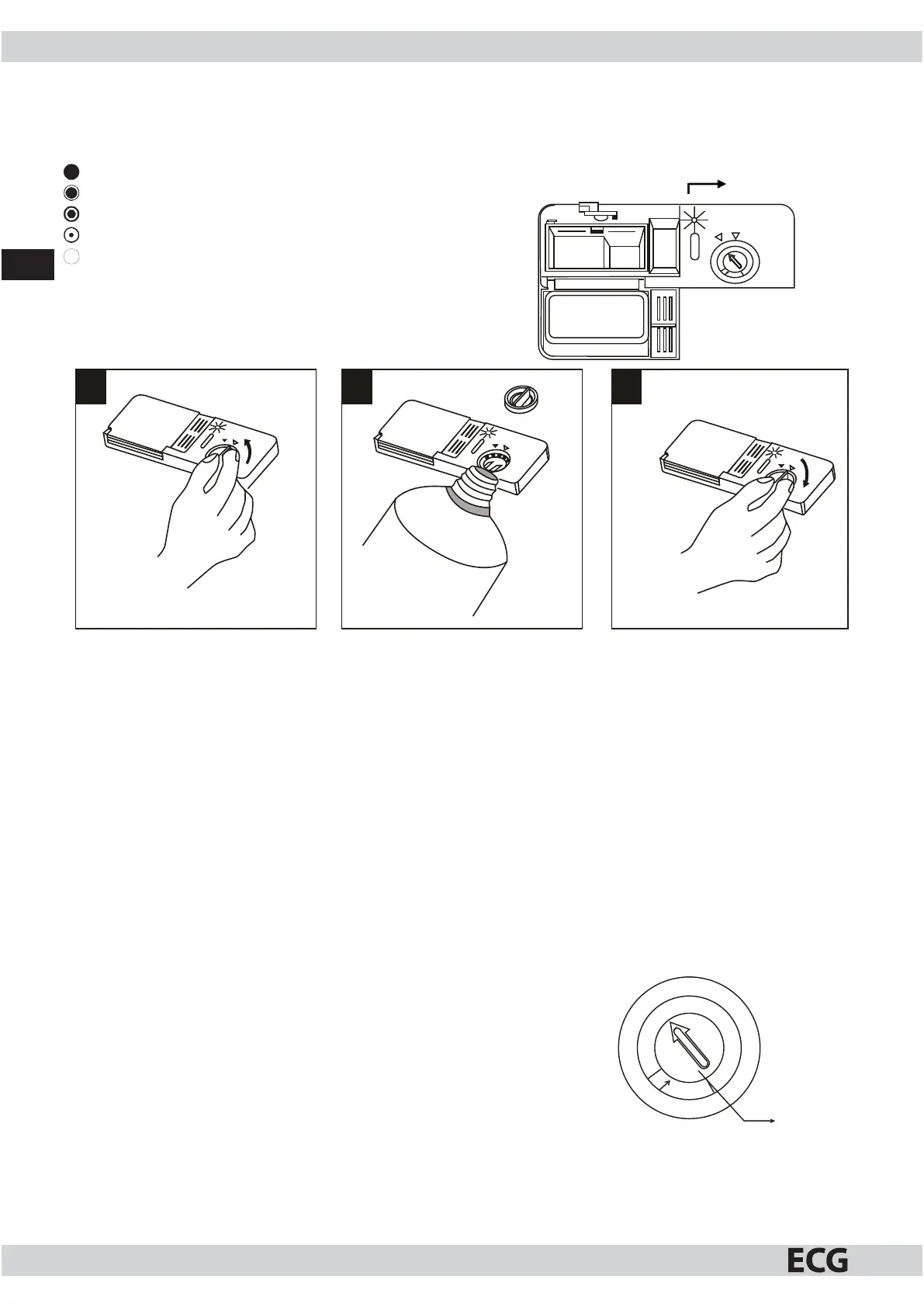 ECG