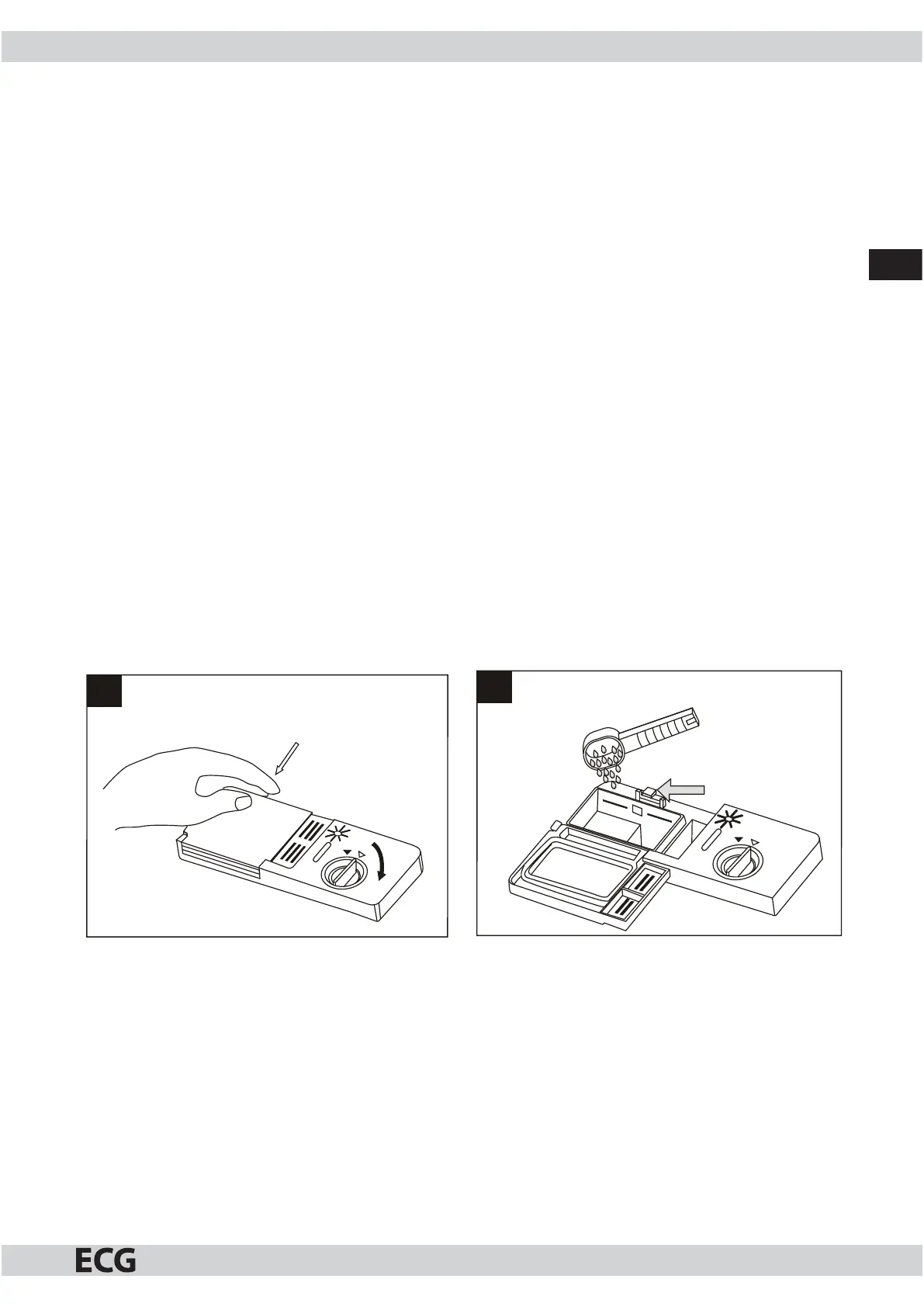 ECG