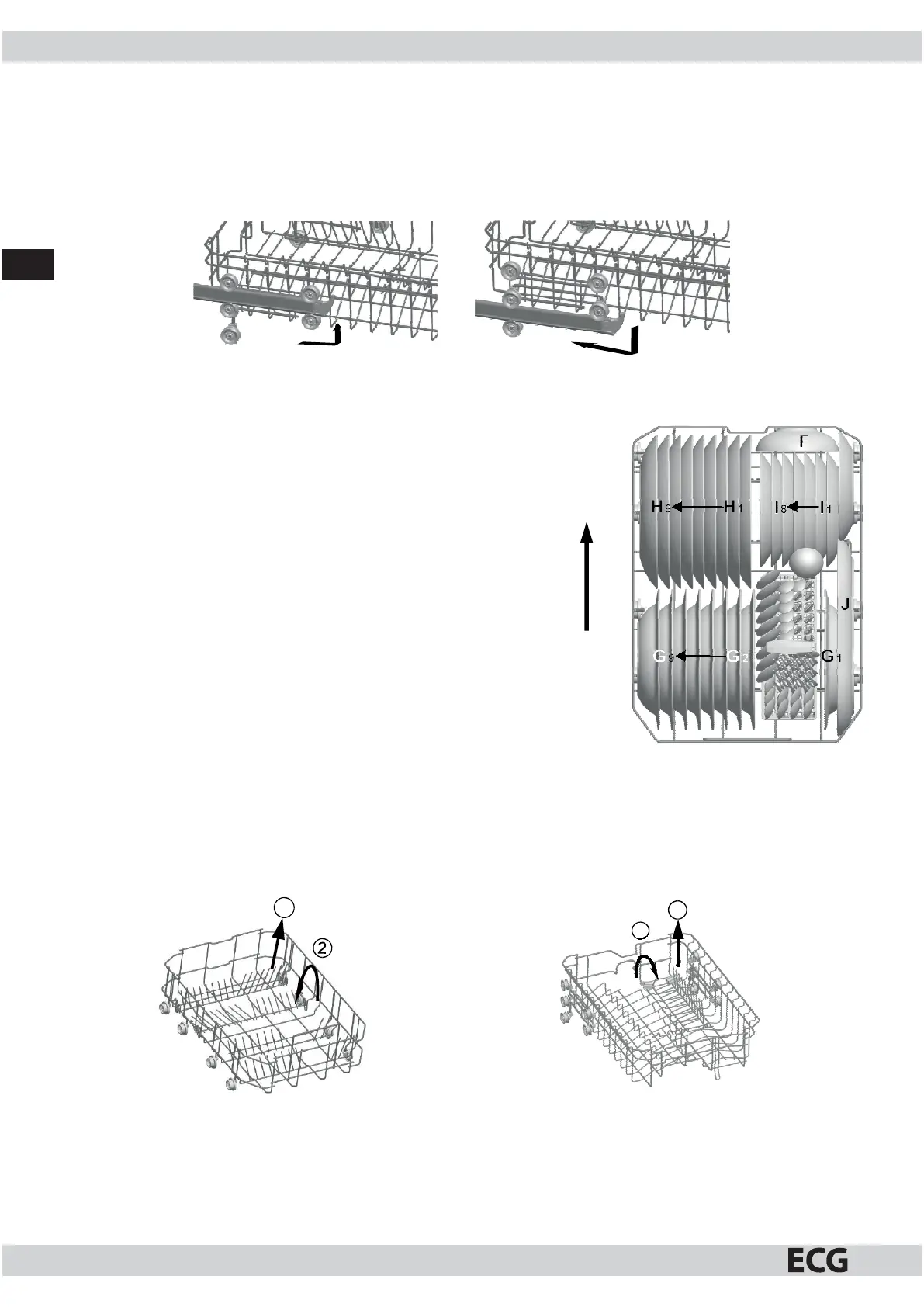 F

H9 H1 I8 I1

J

G9 G2 G1

②

ECG