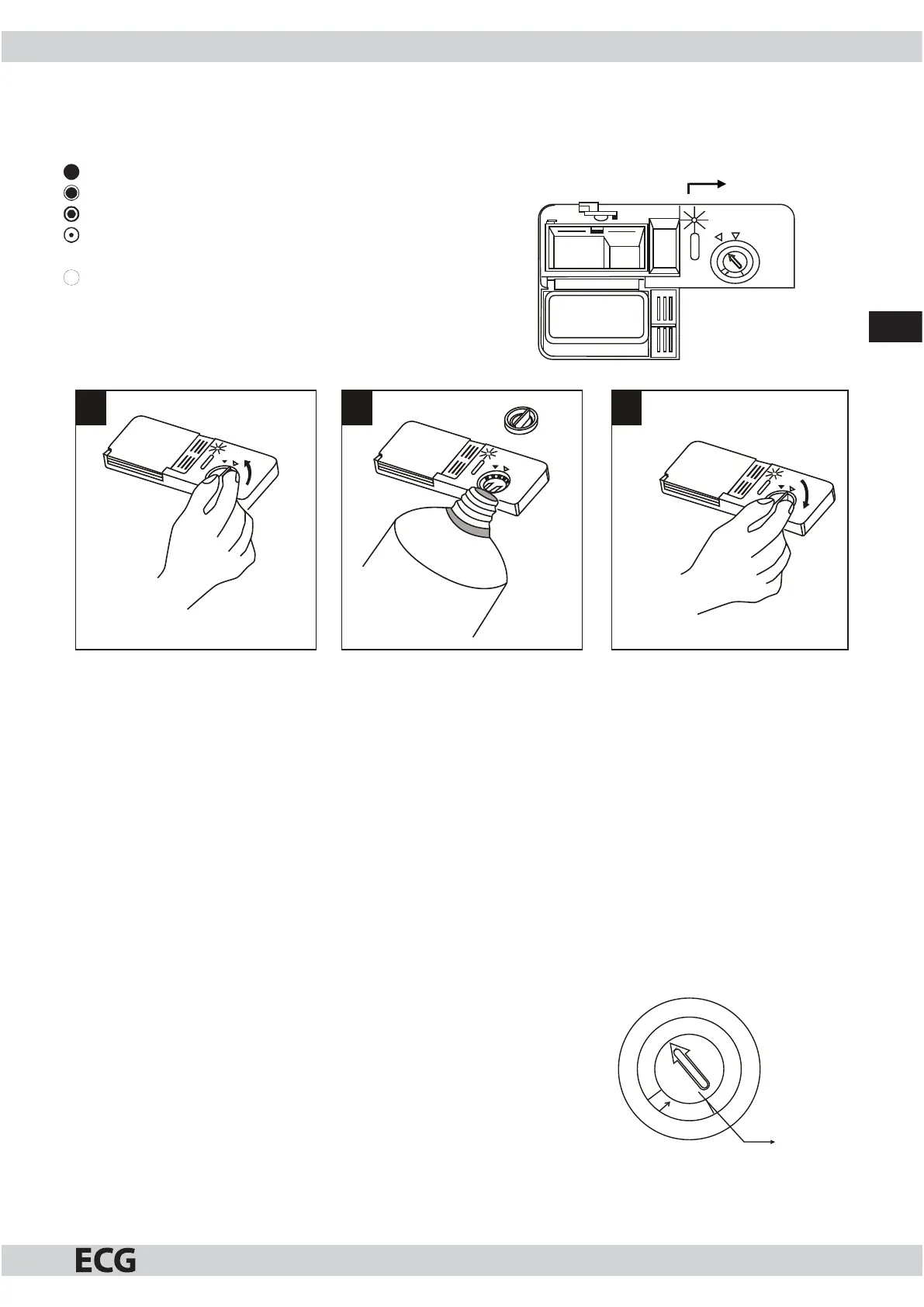 ECG