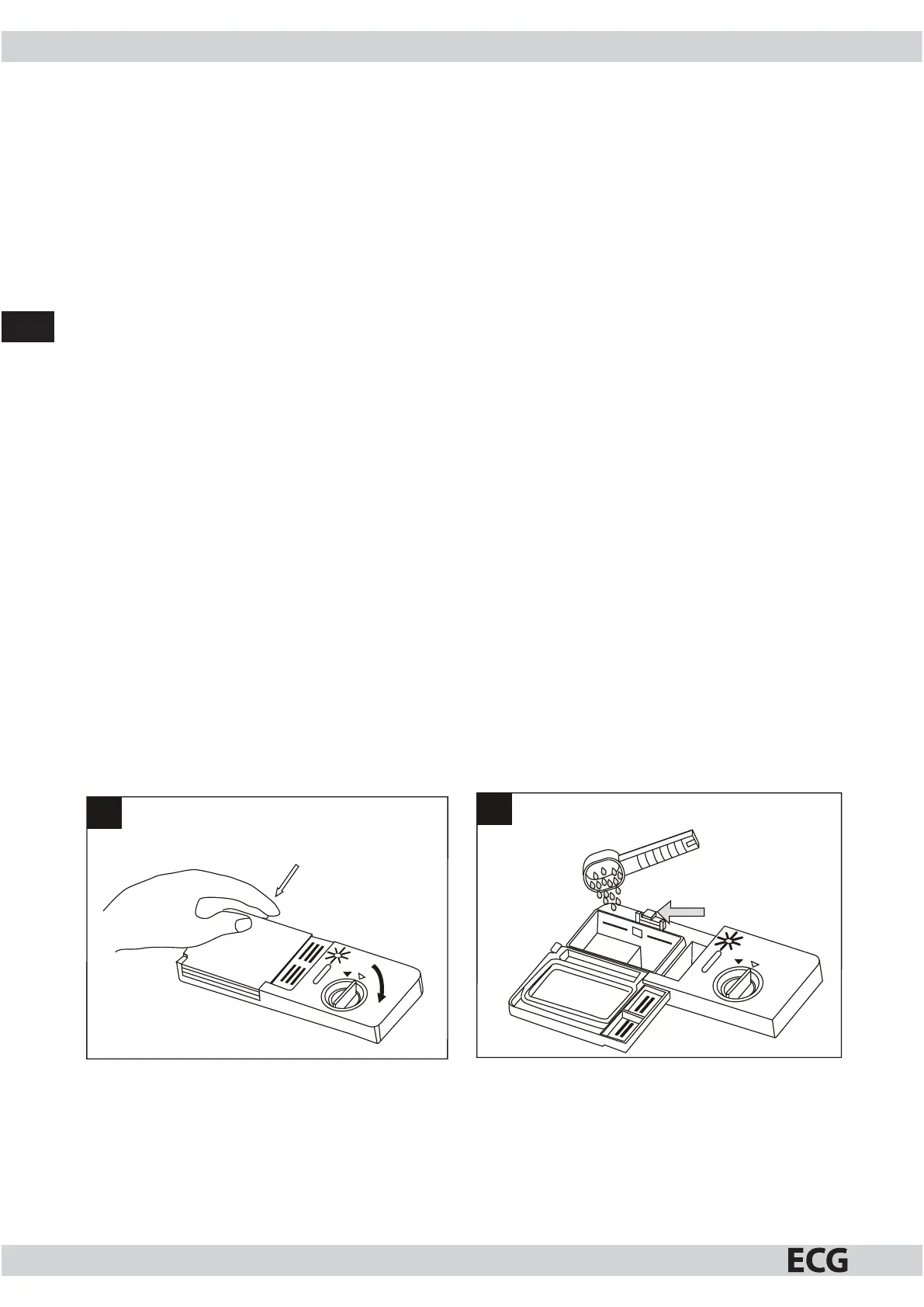 ECG