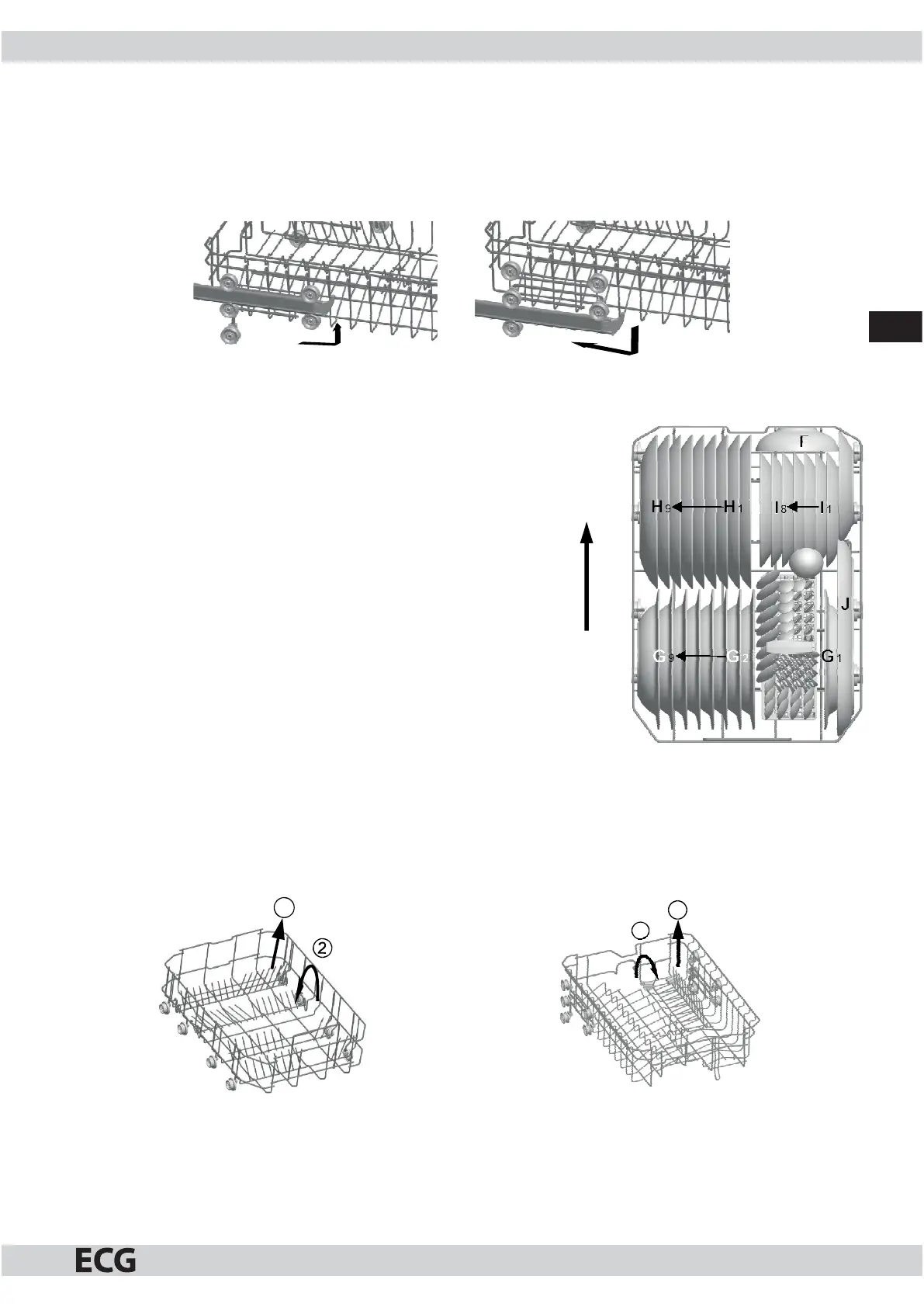 F

H9 H1 I8 I1

J

G9 G2 G1

②

ECG