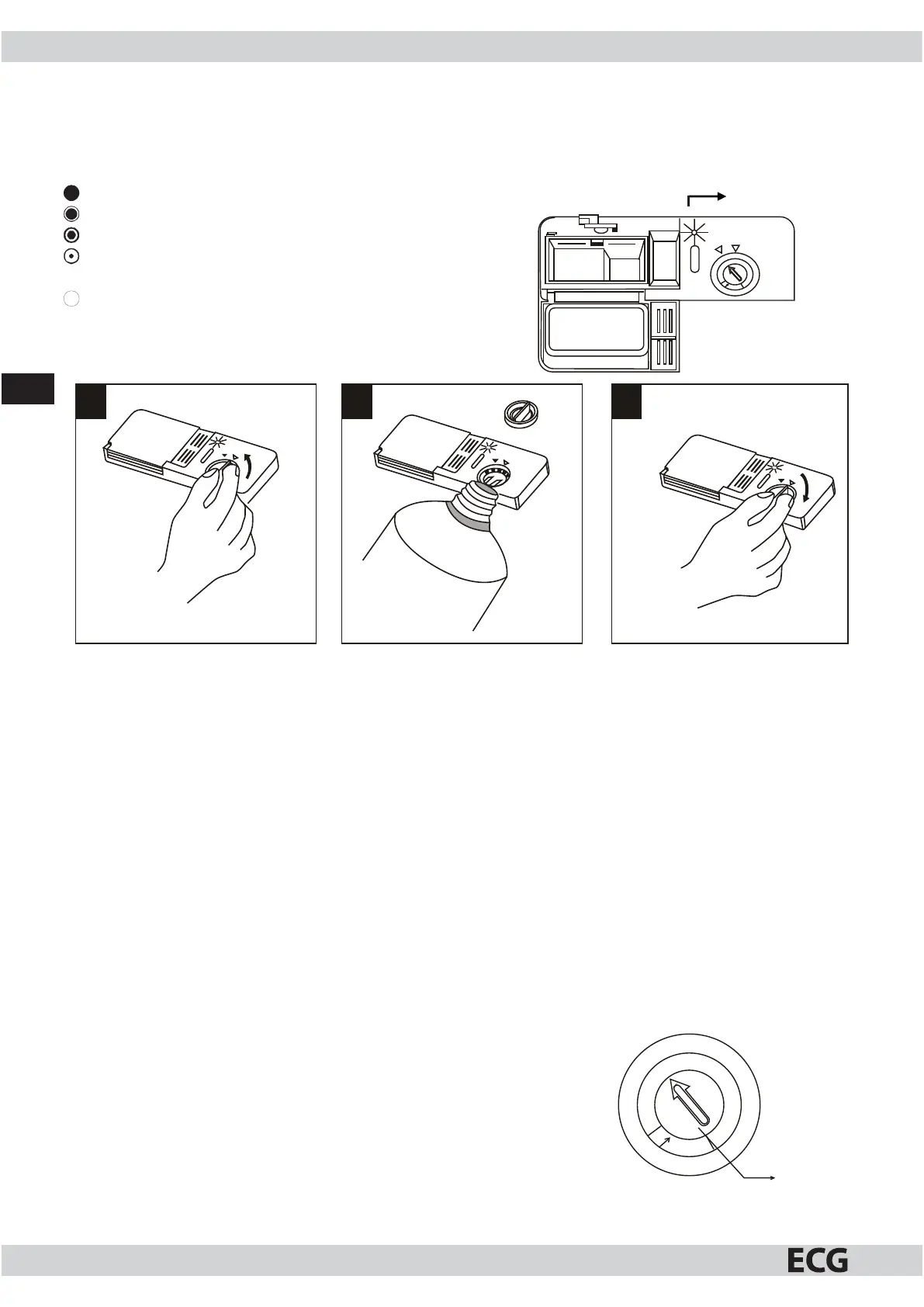 ECG