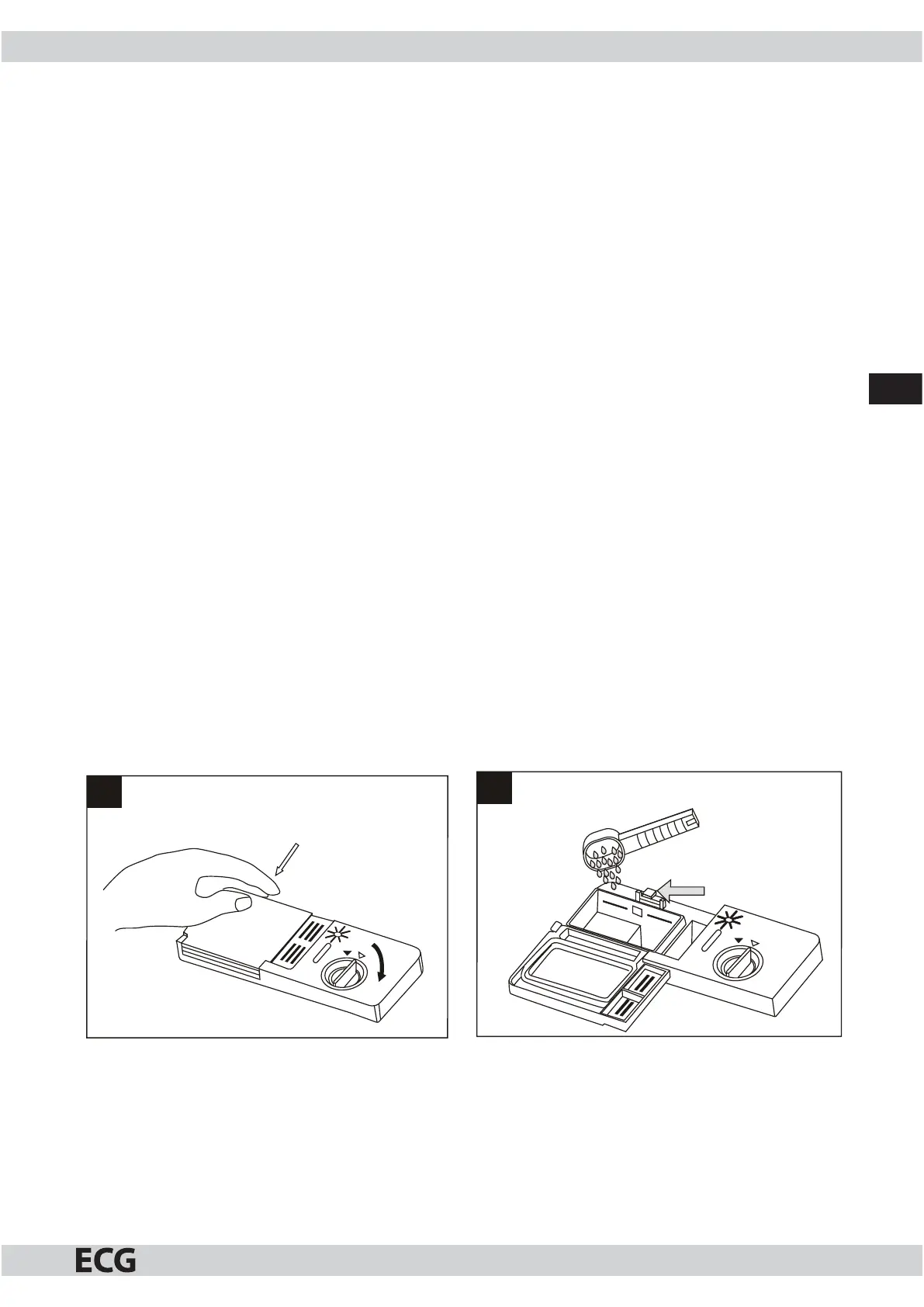 ECG