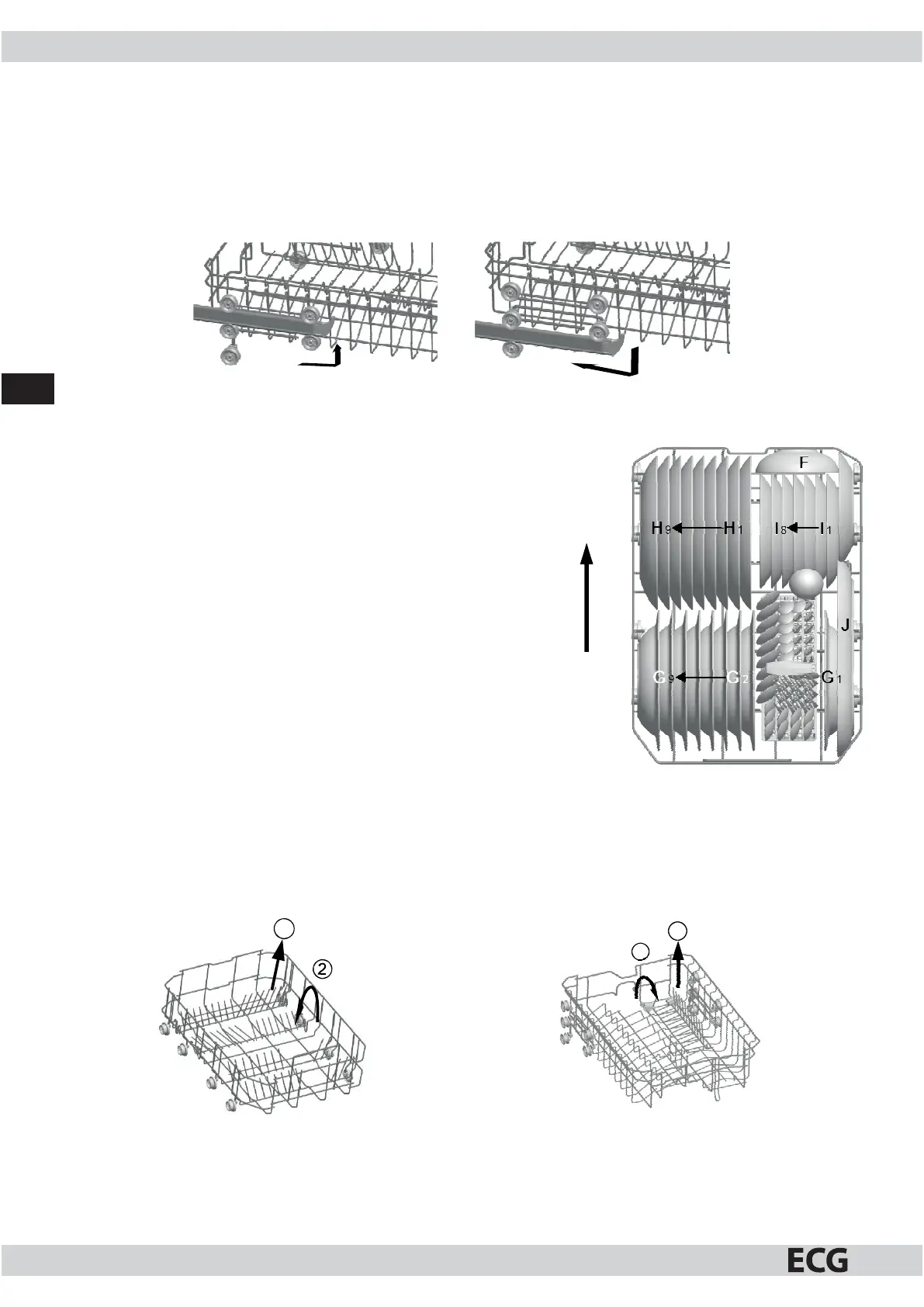 F

H9 H1 I8 I1

J

G9 G2 G1

②

ECG