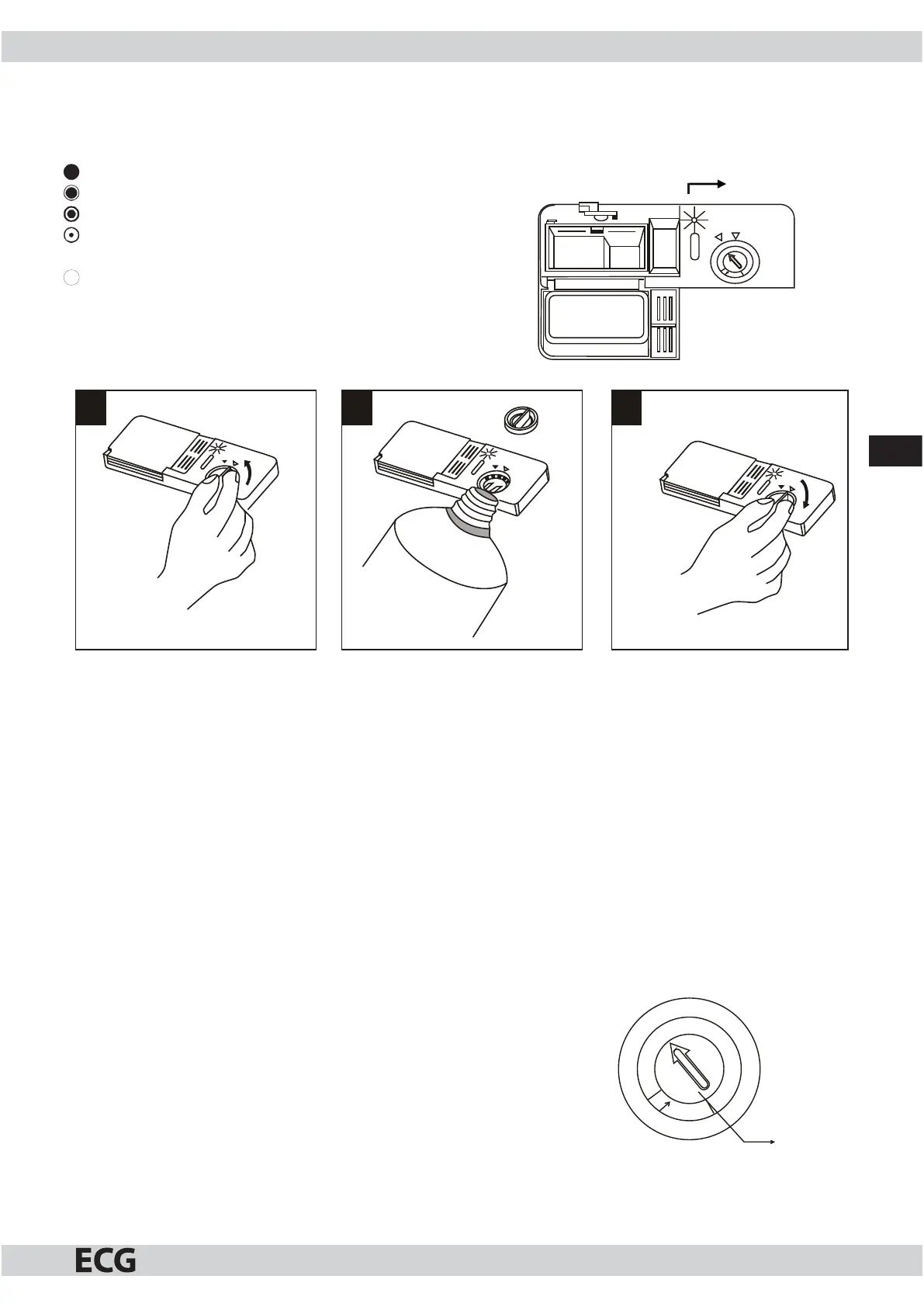 ECG