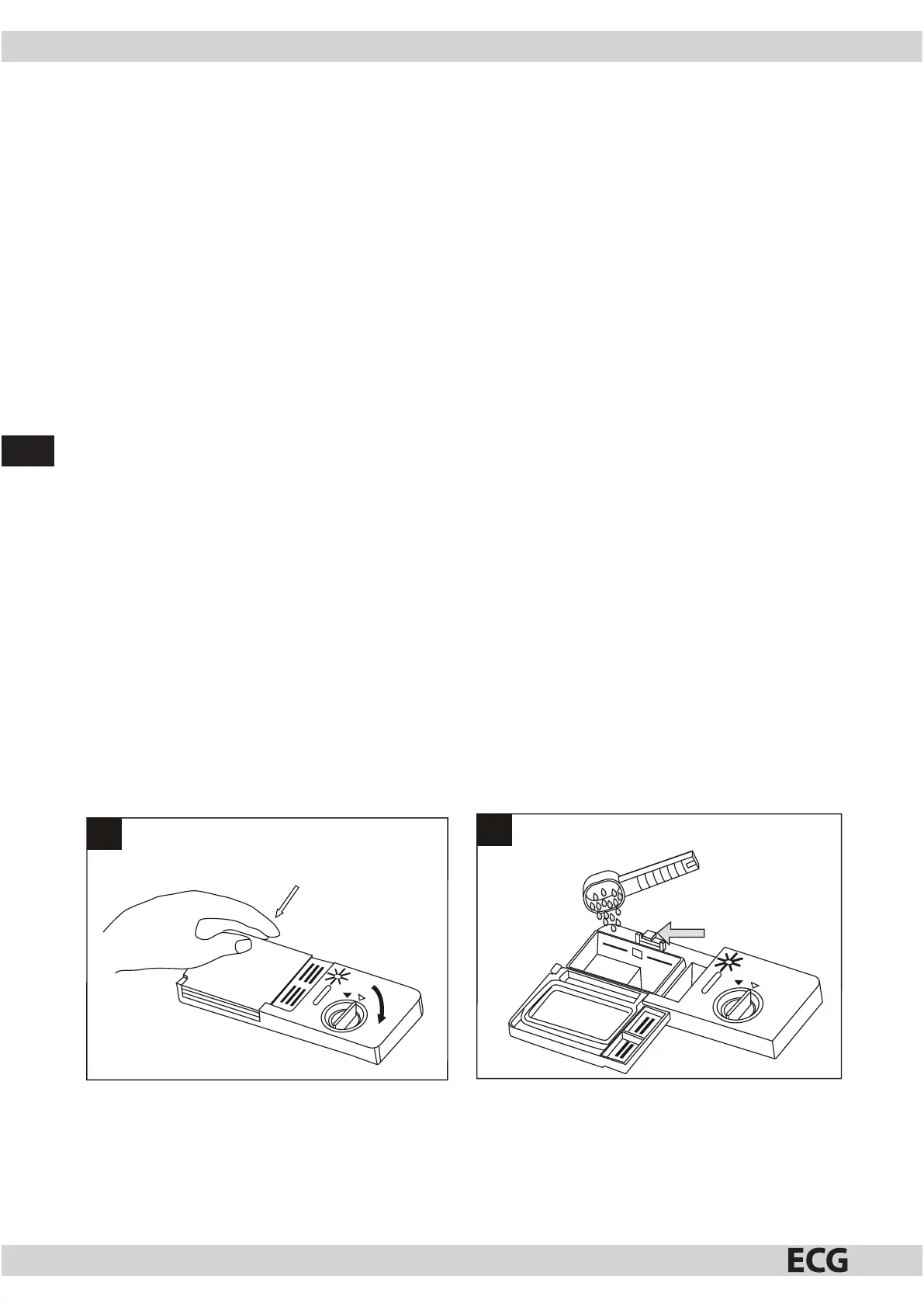 ECG