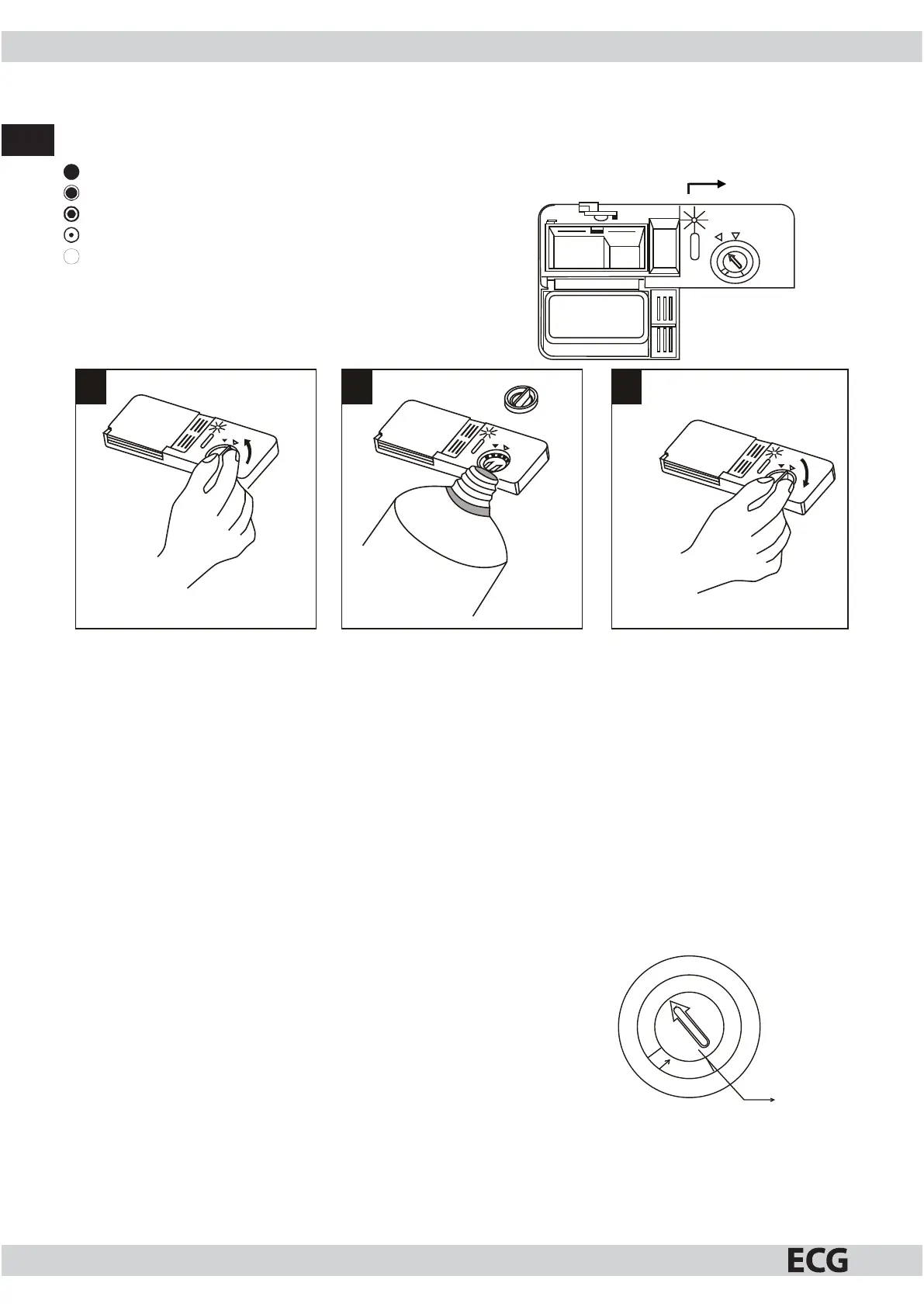 ECG