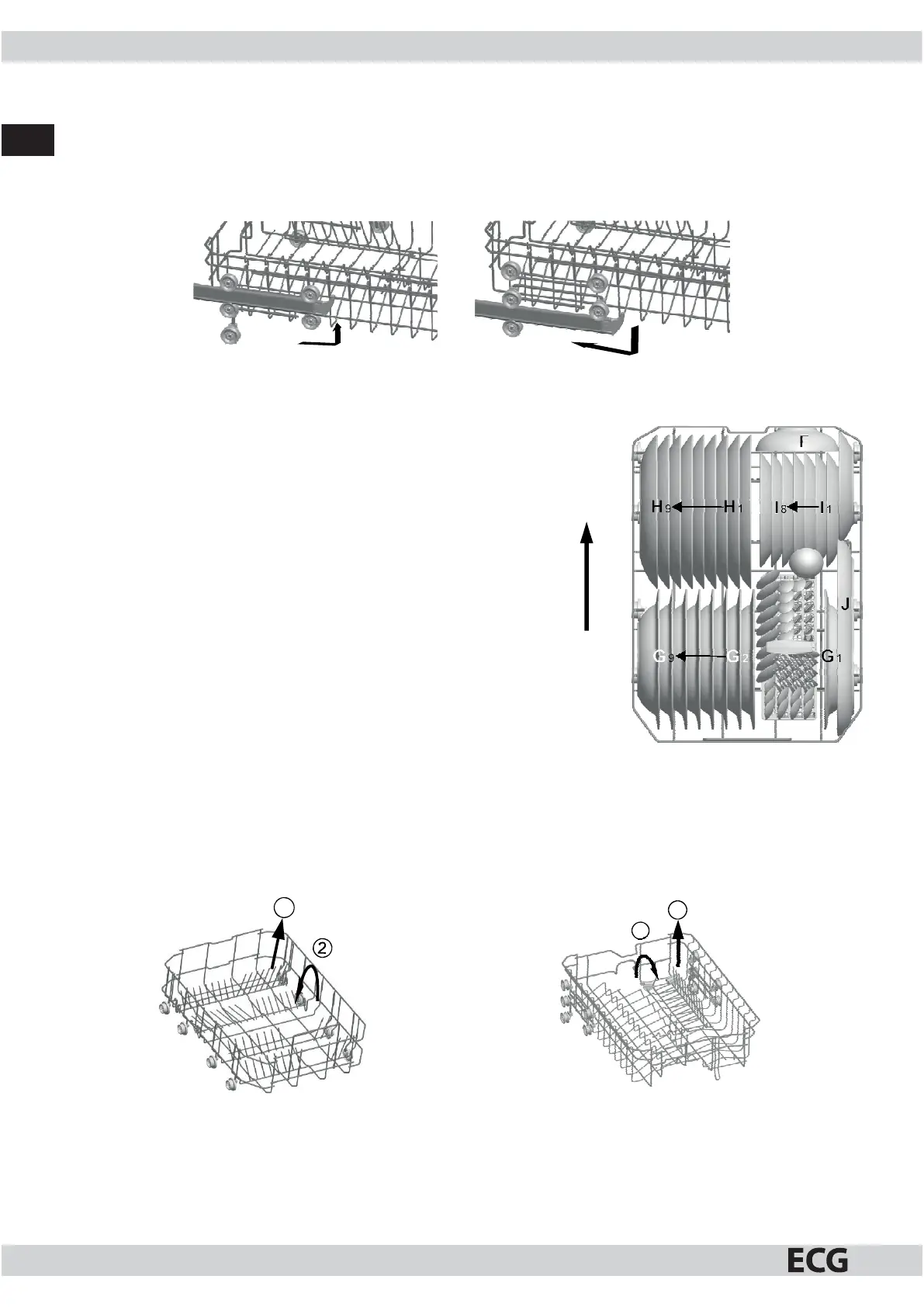 F

H9 H1 I8 I1

J

G9 G2 G1

②

ECG