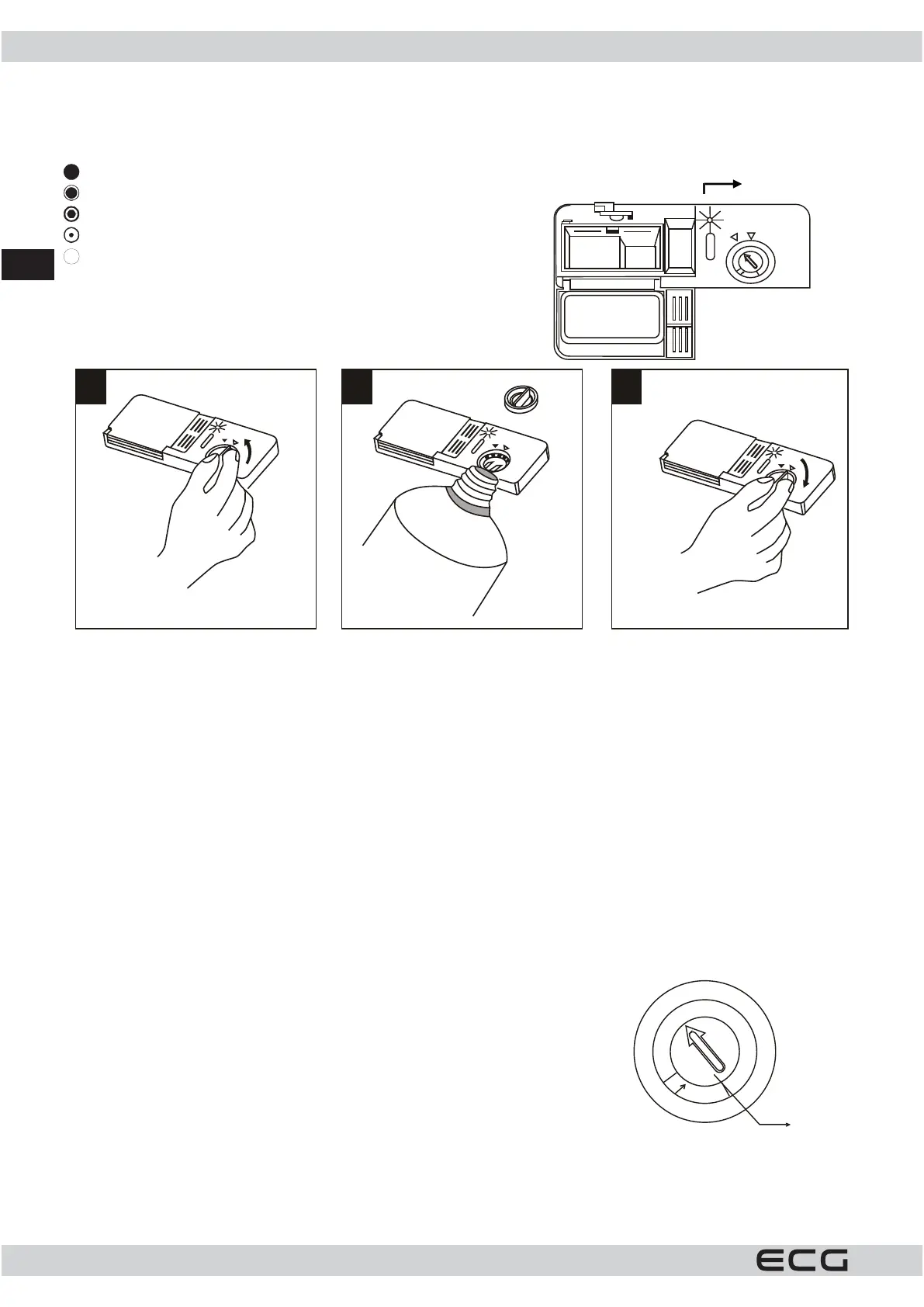 ECG