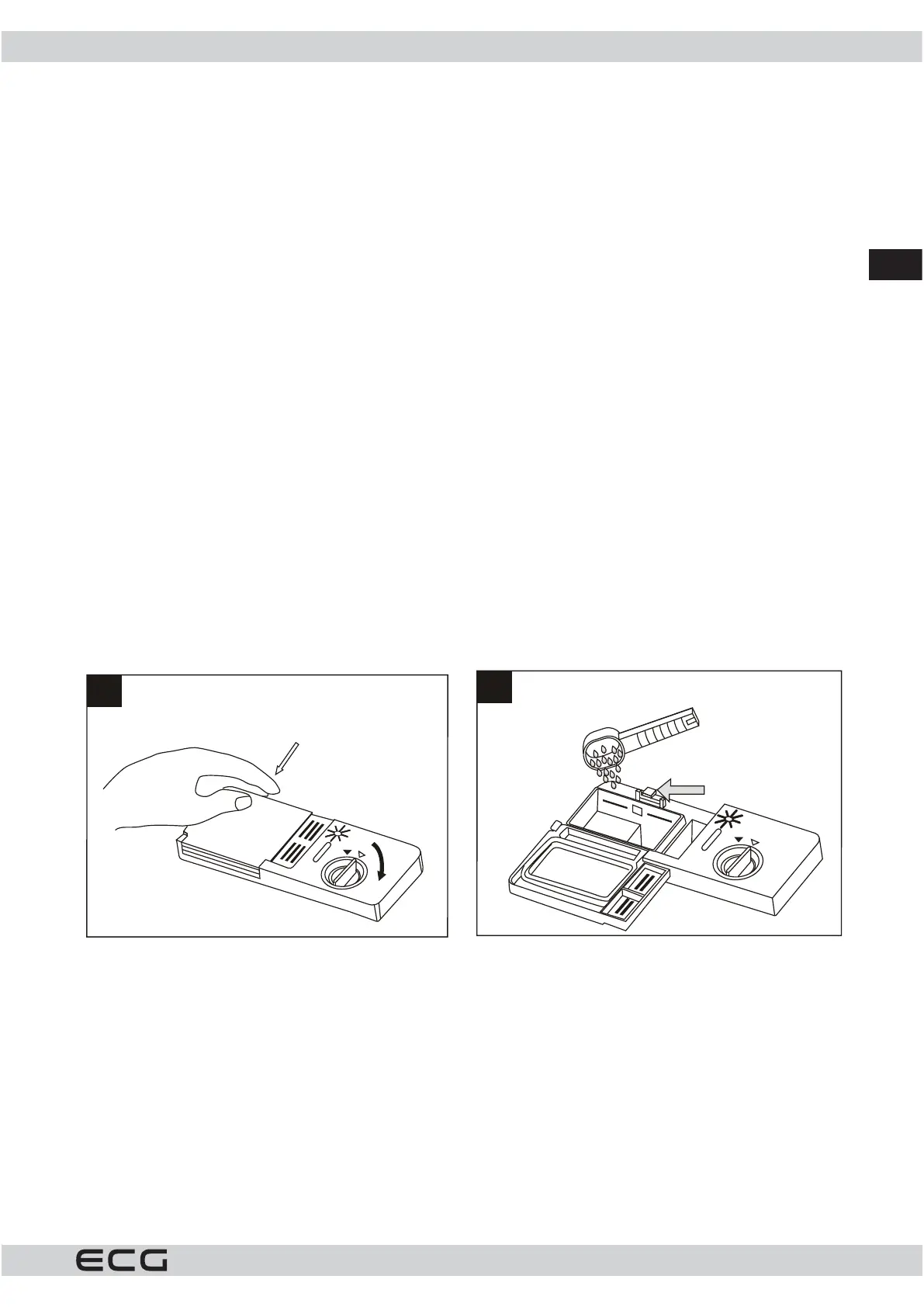 ECG