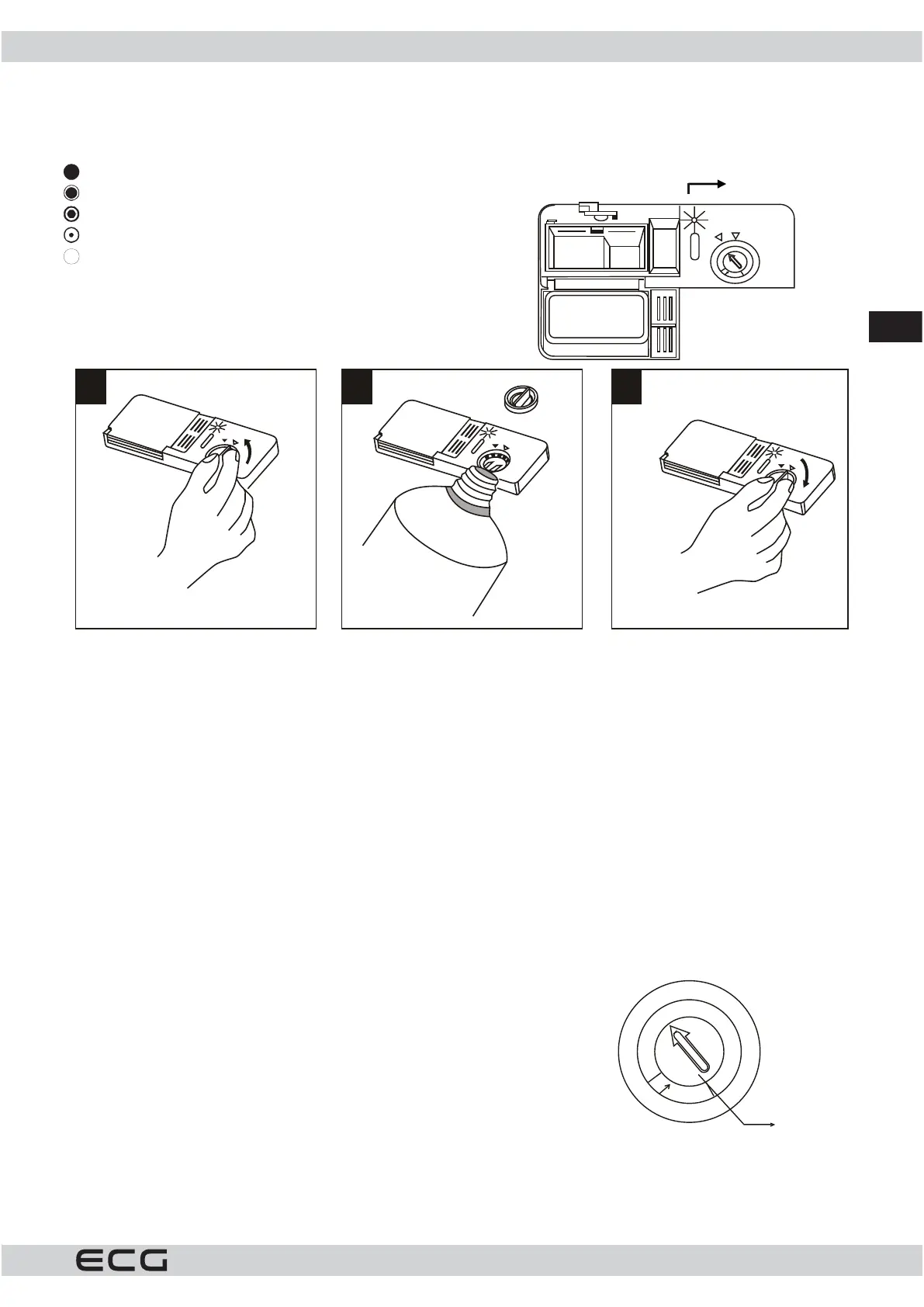 ECG