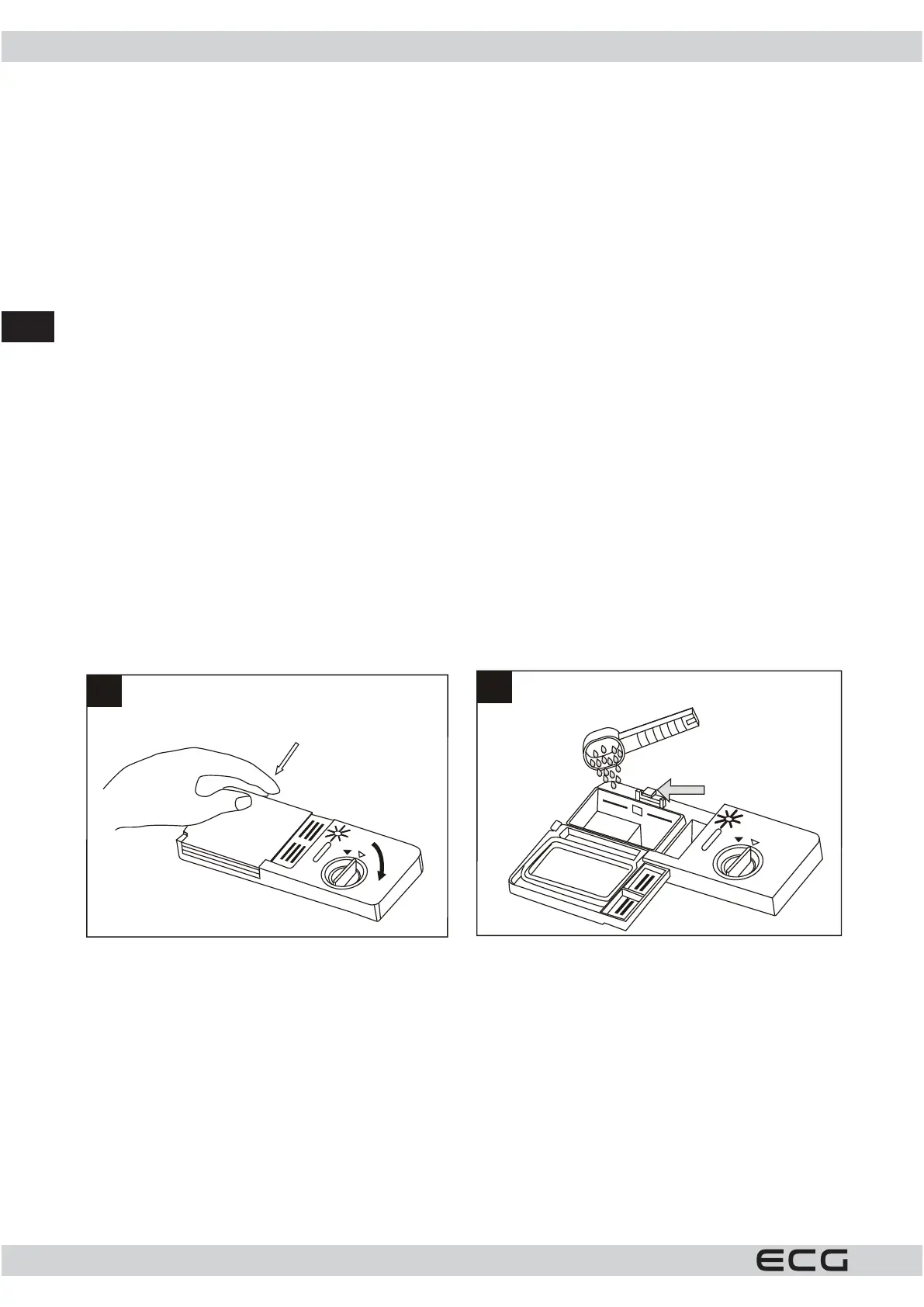 ECG